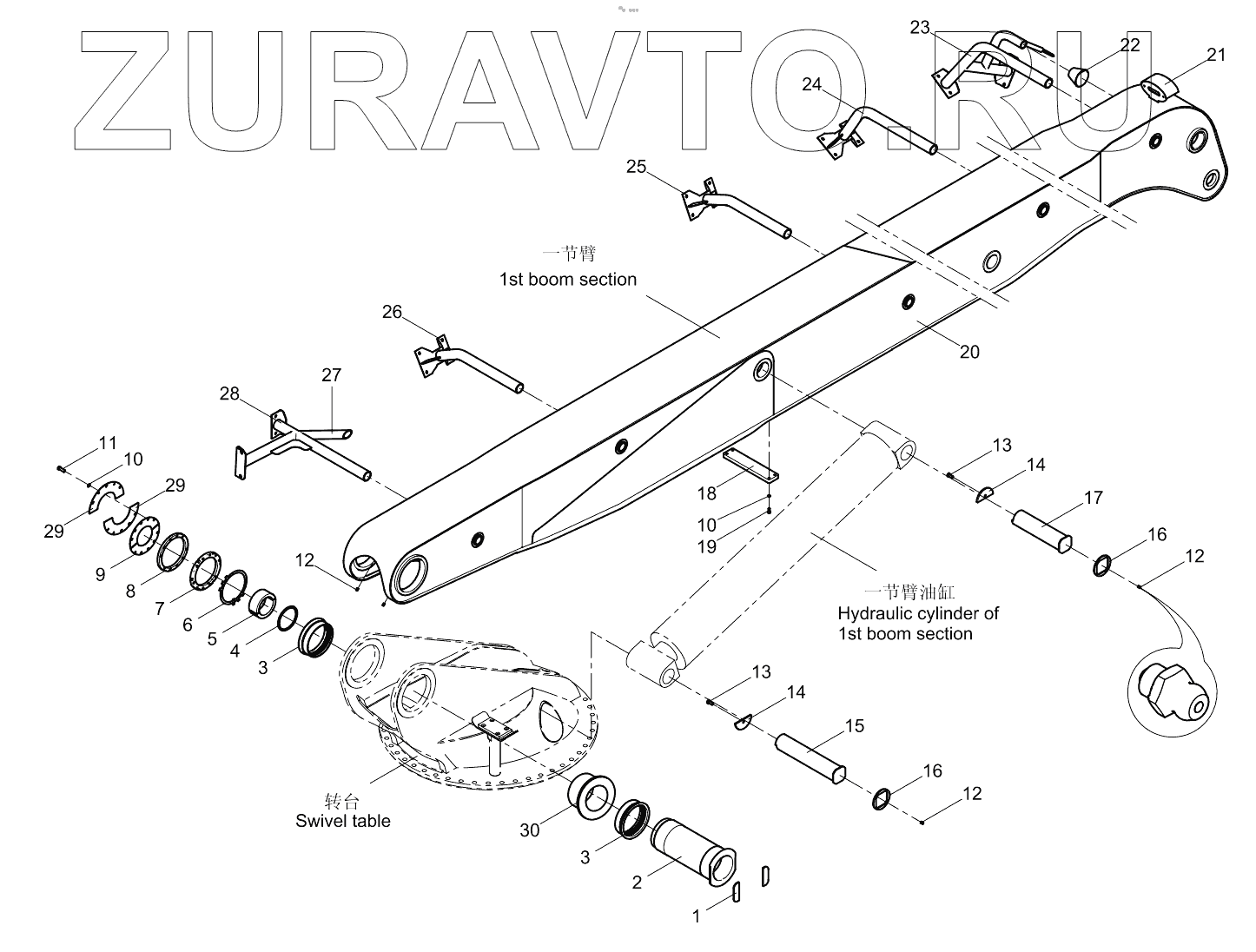 ZURAVTO.RU

23
22
21
24
25
一节臂
1st boom section
26
20
27
28
11
10
29
29
9
8
7
6
5
4
3
12
18
10
19
13
14
17
16
12
一节臂油缸
Hydraulic cylinder of 1st boom section
13
14
15
16
12
转台
Swivel table
30
3
2
1