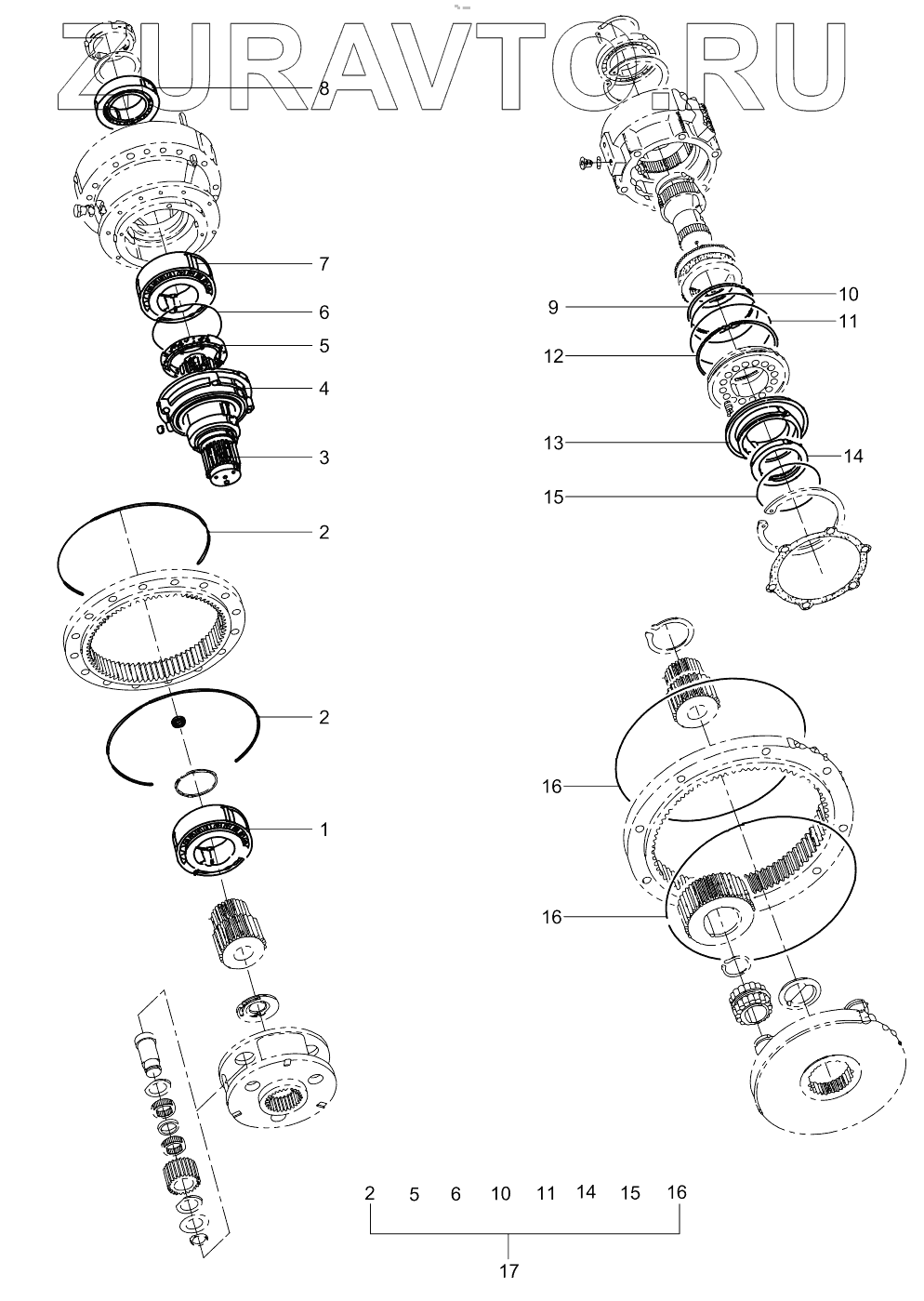 ZURAVTO.RU

8
7
6
5
4
3
2
2
1
10
9
11
12
13
14
15
16
16

2 5 6 10 11 14 15 16
17