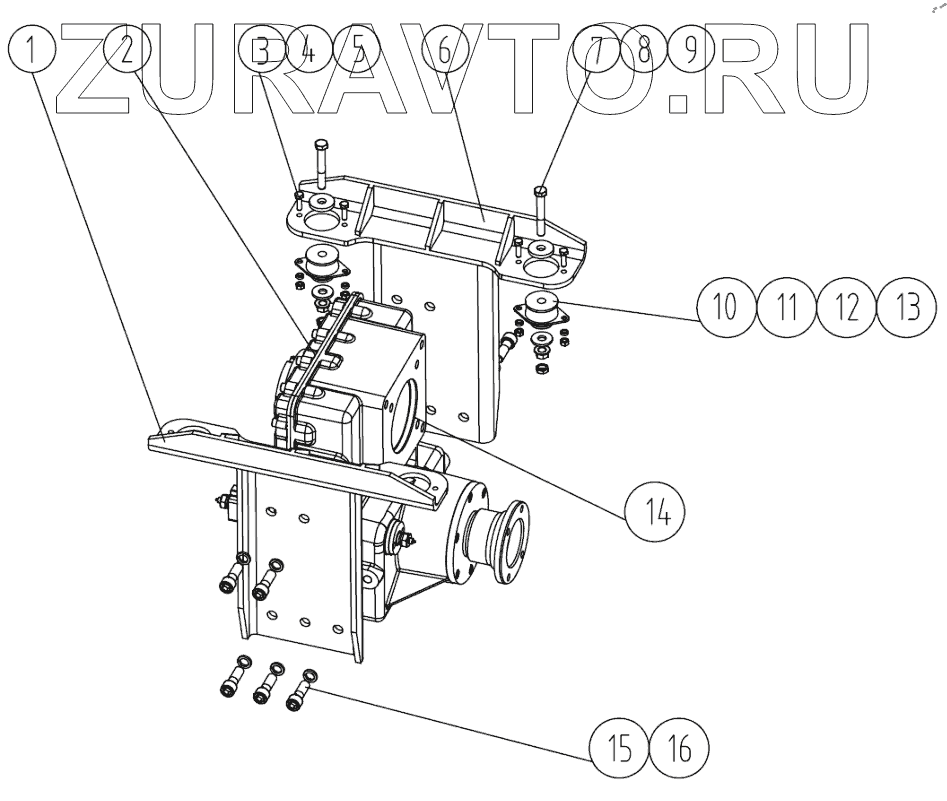 ZURAVTO.RU

1 2 3 4 5 6 7 8 9

10 11 12 13

14

15 16