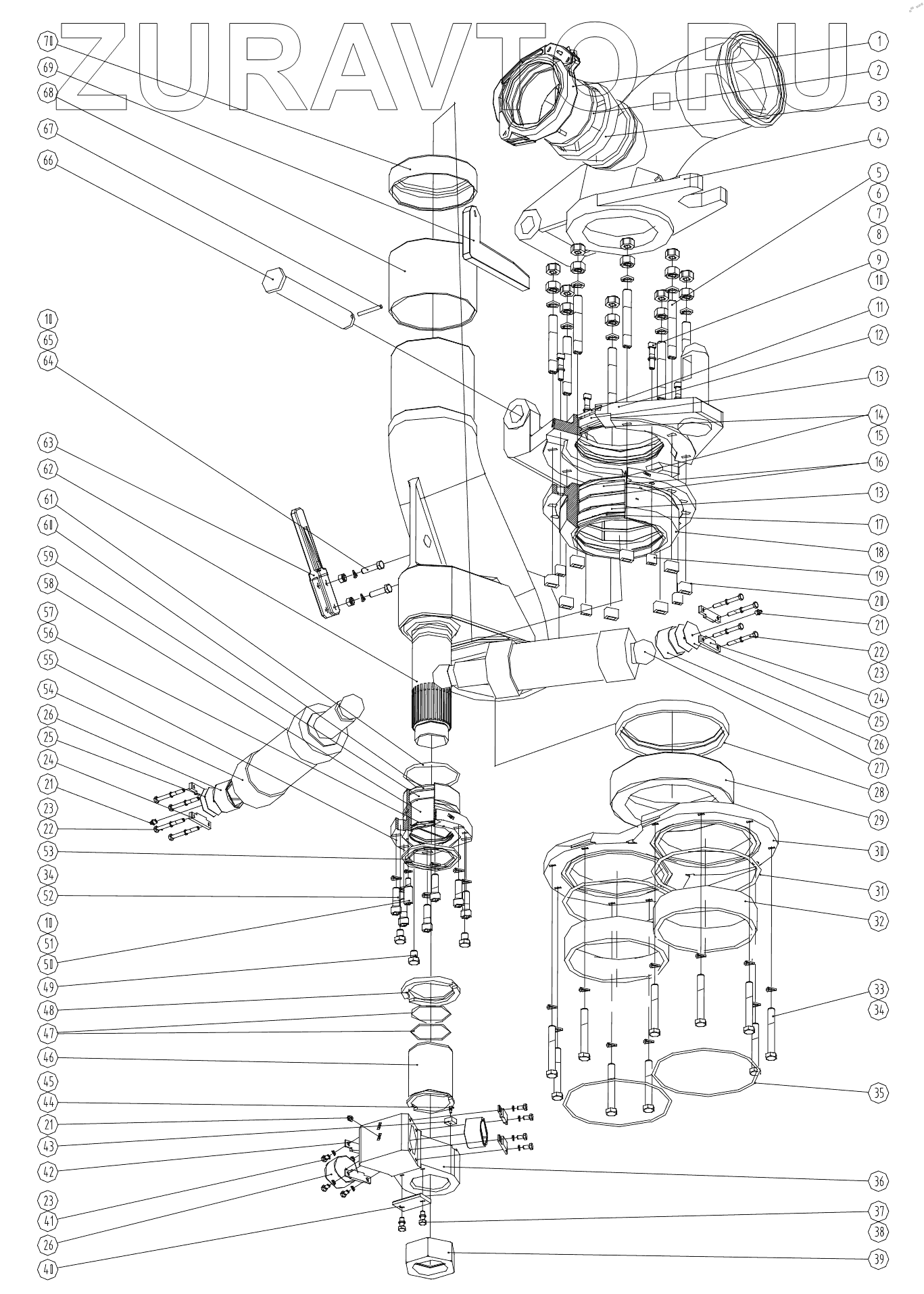 ZURAVTO.RU

70
69
68
67
66
10
65
64
63
62
61
60
59
58
57
56
55
54
26
25
24
21
23
22
53
34
52
10
51
50
49
48
47
46
45
44
21
43
42
23
41
26
40

1
2
3
4
5
6
7
8
9
10
11
12
13
14
15
16
13
17
18
19
20
21
22
23
24
25
26
27
28
29
30
31
32
33
34
35
36
37
38
39