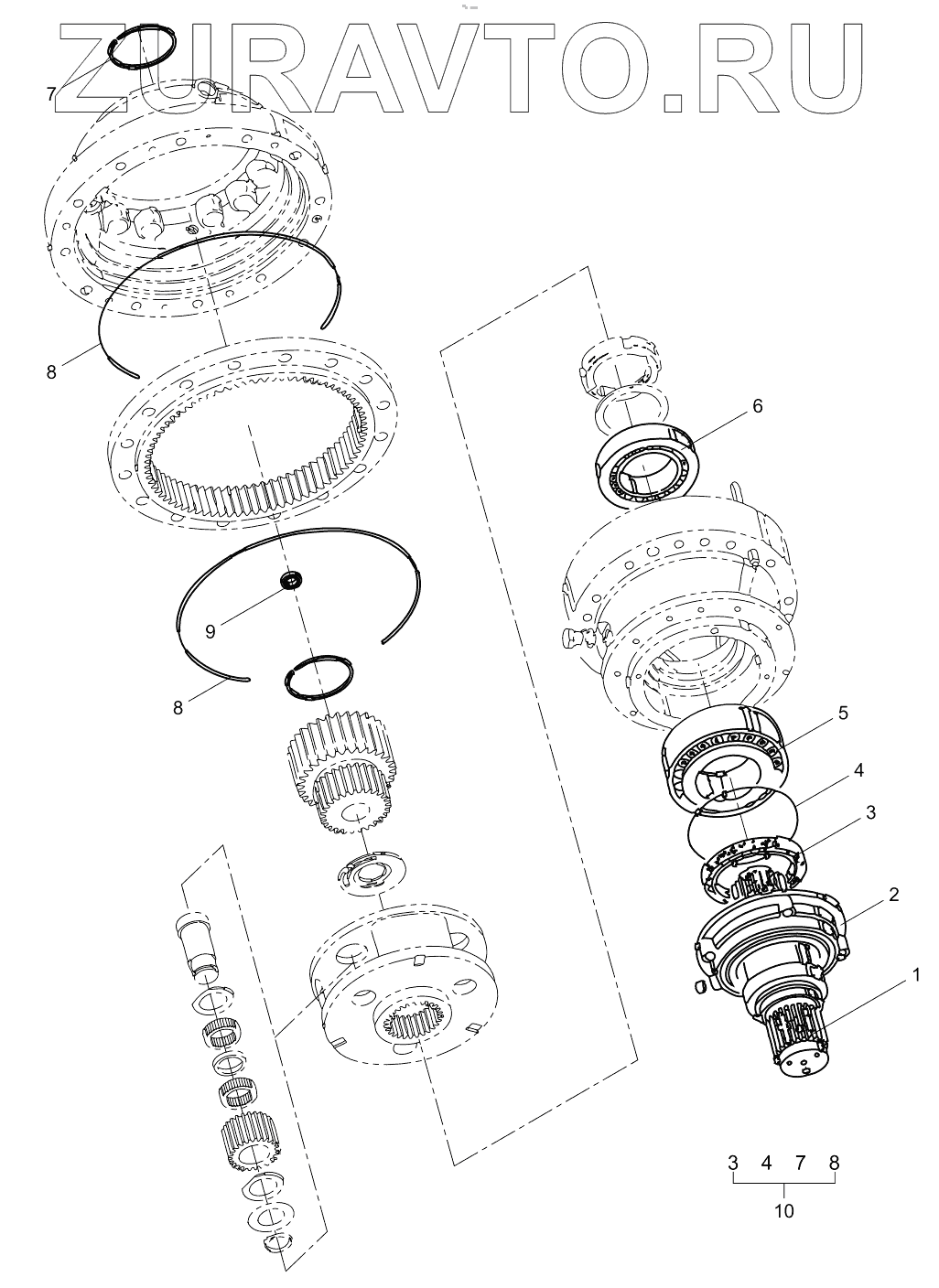 ZURAVTO.RU

7

8

6

9

8

5

4

3

2

1

3 4 7 8

10