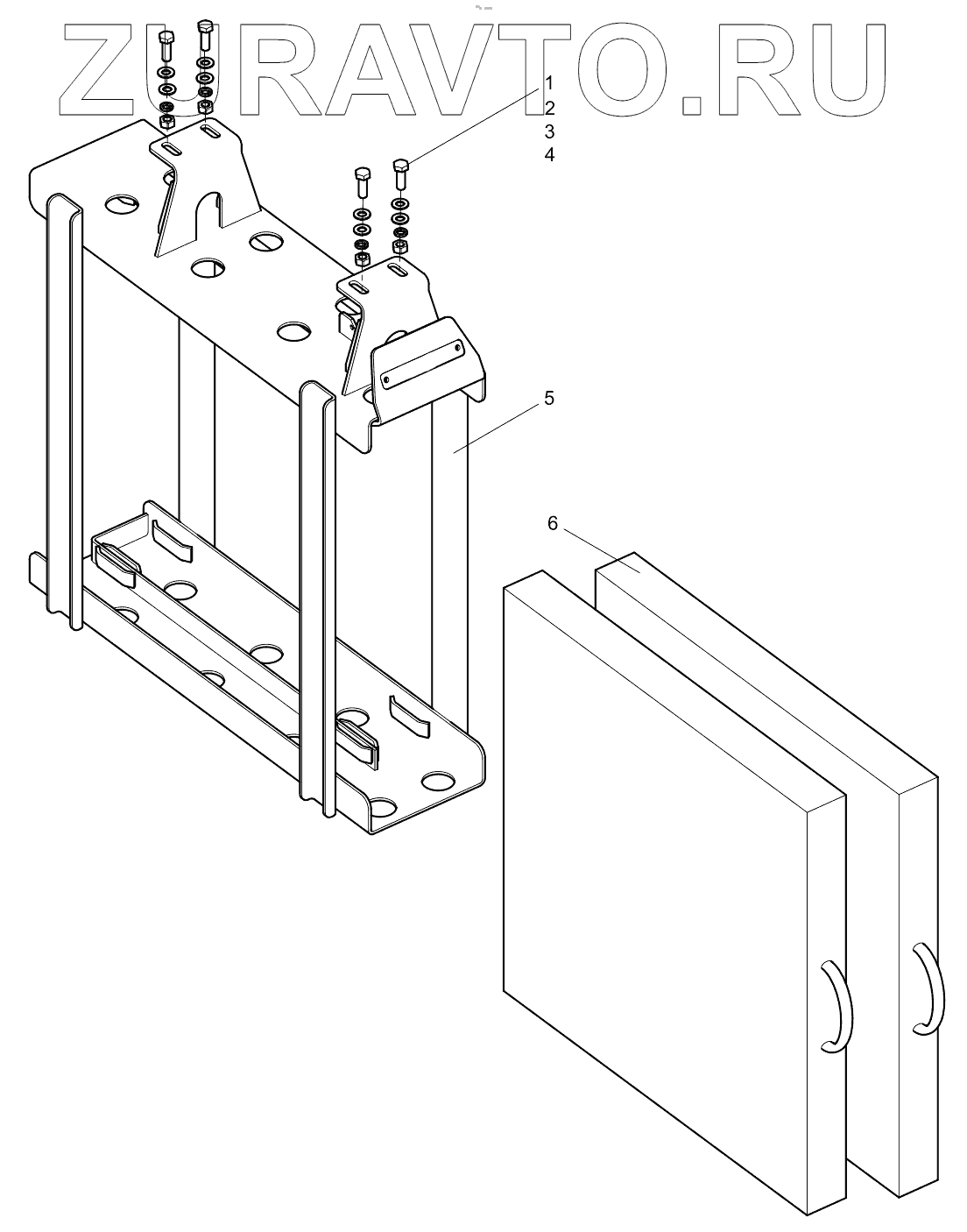 ZURAVTO.RU

1
2
3
4

5

6