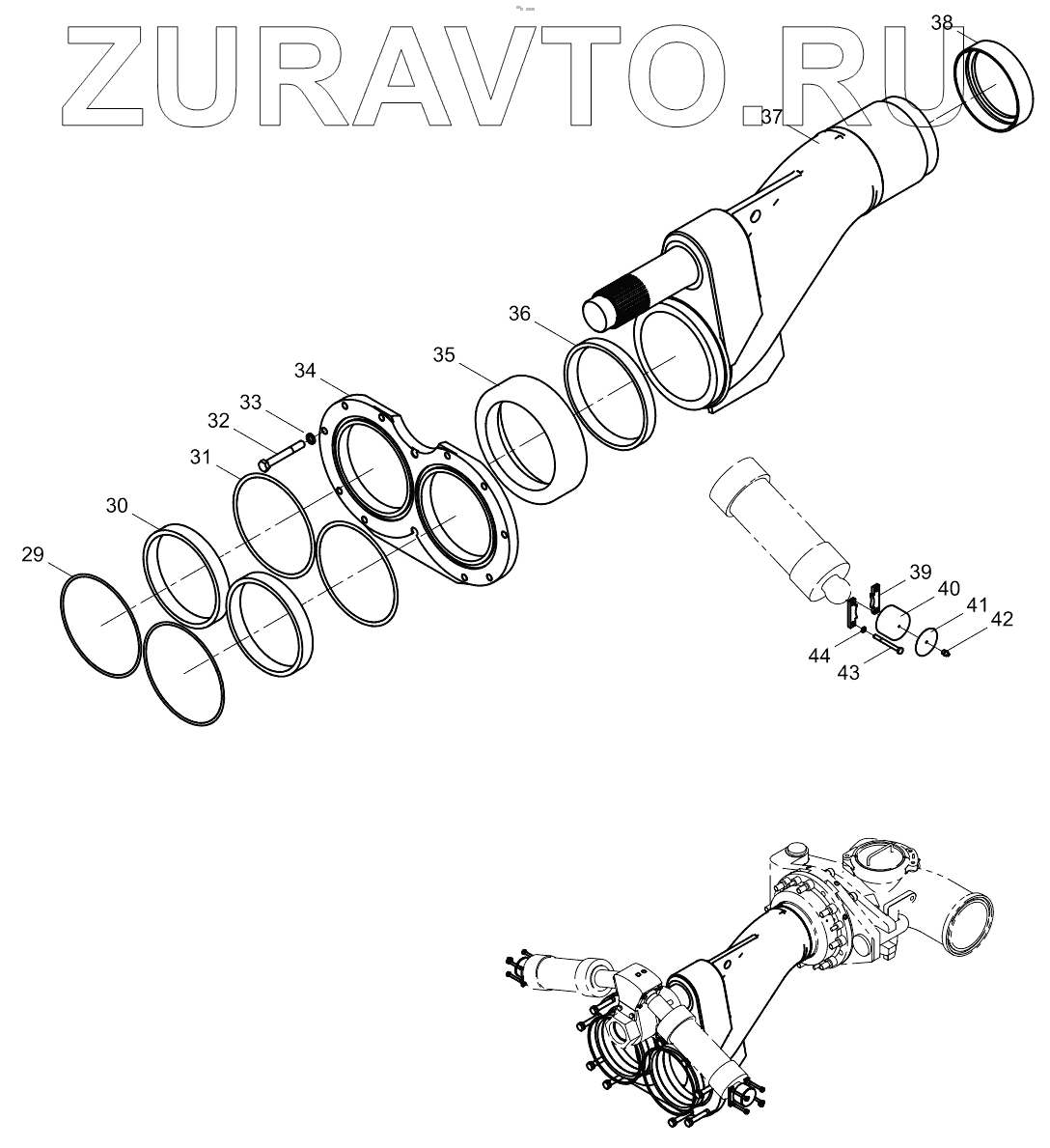 ZURAVTO.RU

38
37
36
35
34
33
32
31
30
29
39
40
41
42
44
43