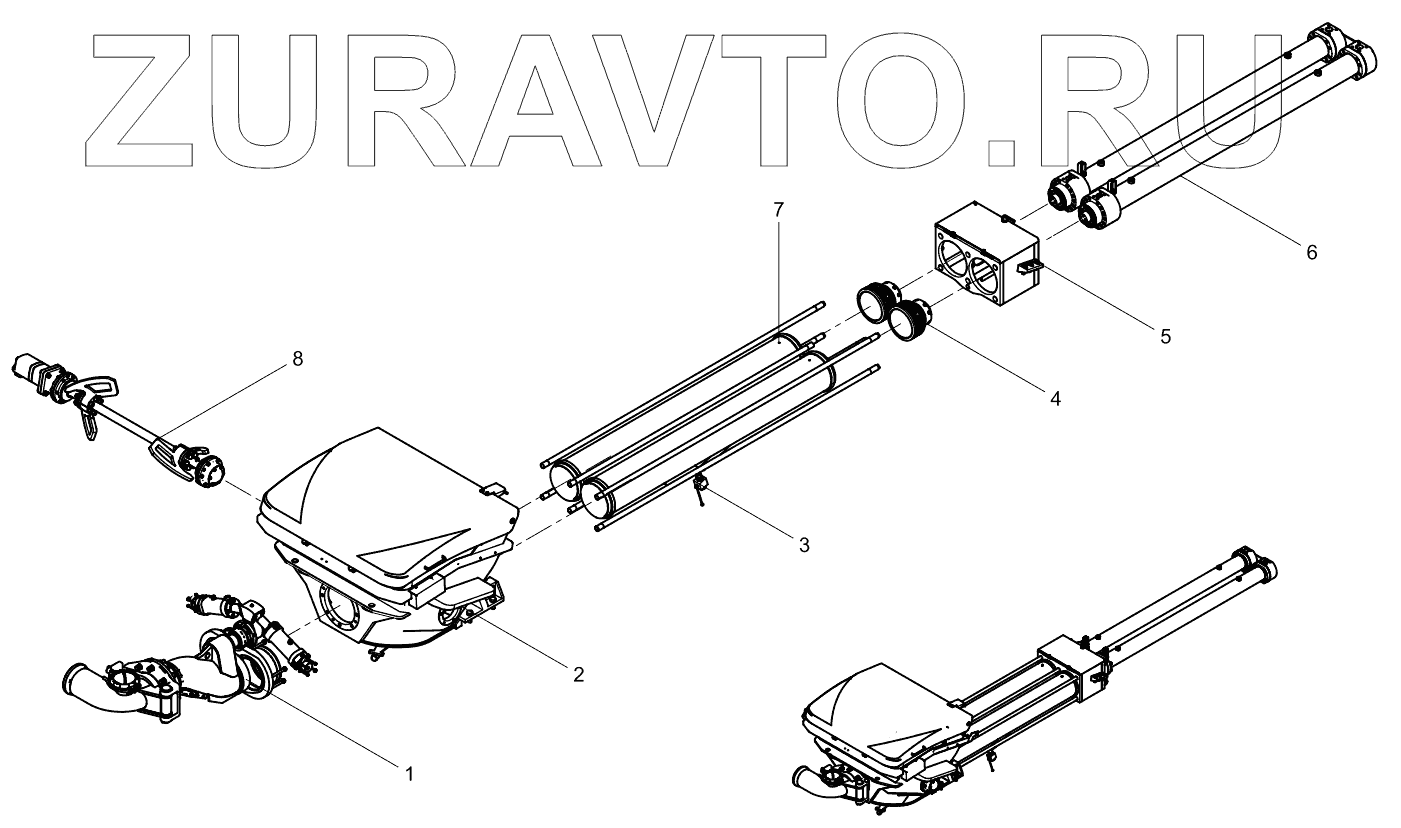 ZURAVTO.RU

7
6
5
4
8
3
2
1