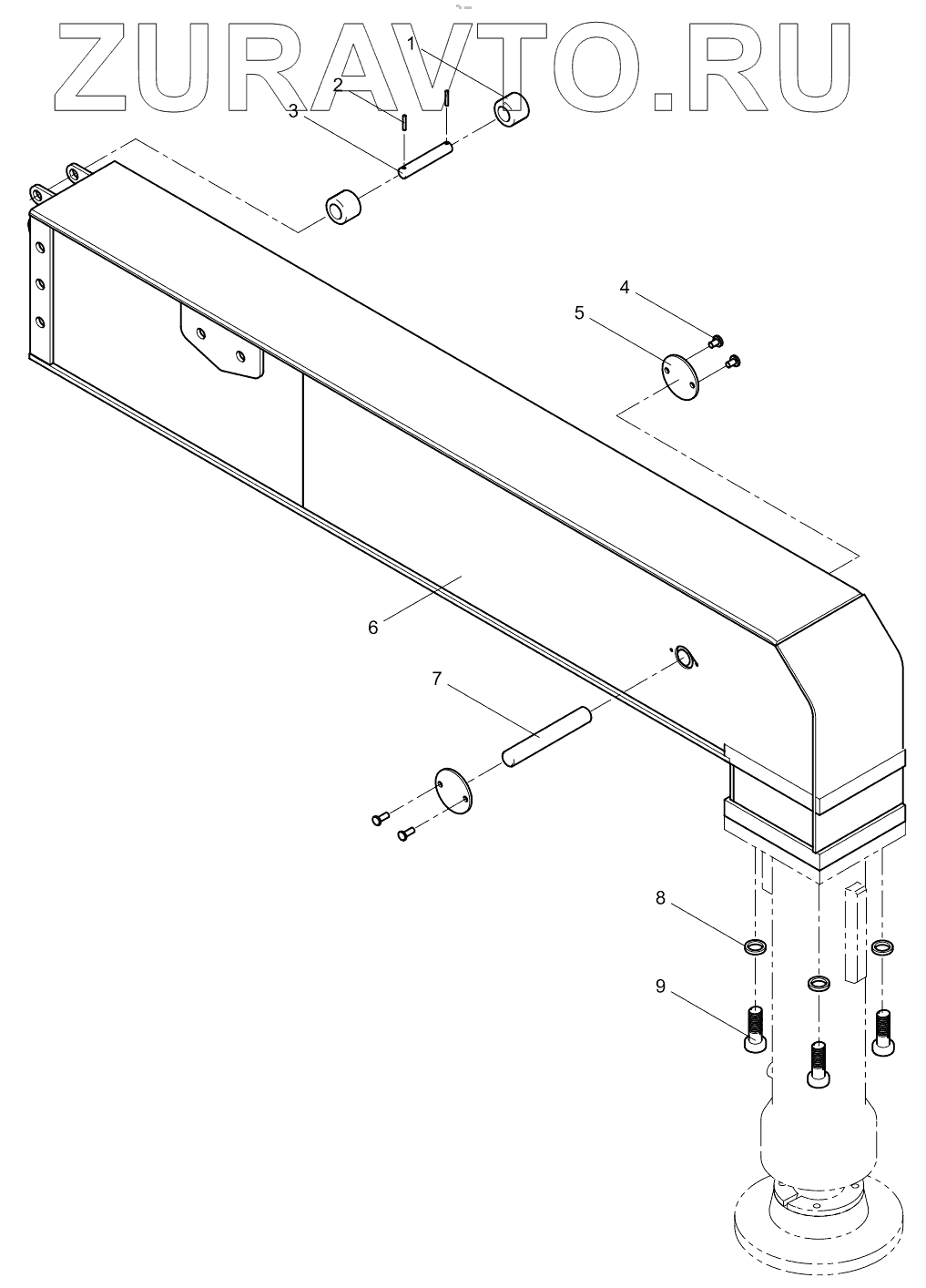 ZURAVTO.RU

1
2
3
4
5
6
7
8
9