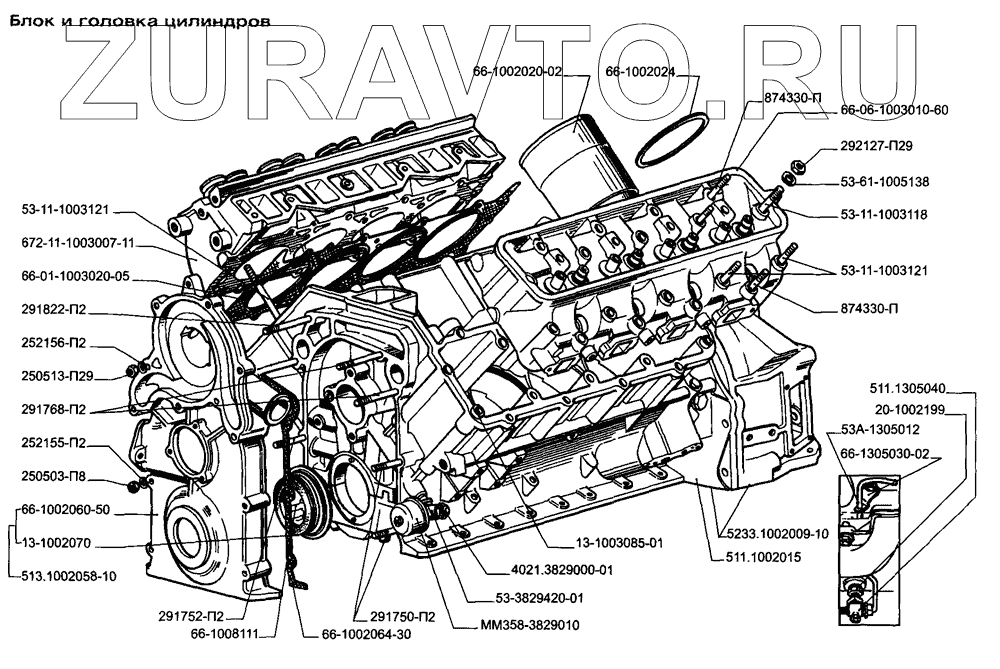 Блок и головка цилиндров

ZURAVTO.RU

66-1002020-02
66-1002024
874330-П
66-06-1003010-60
292127-П29
53-61-1005138
53-11-1003118
53-11-1003121
874330-П
53-11-1003121
672-11-1003007-11
66-01-1003020-05
291822-П2
252156-П2
250513-П29
291768-П2
252155-П2
250503-П8
66-1002060-50
13-1002070
513.1002058-10
291752-П2
66-1008111
66-1002064-30
291750-П2
ММ358-3829010
53-3829420-01
4021.3829000-01
13-1003085-01
5233.1002009-10
511.1002015
511.1305040
20-1002199
53А-1305012
66-1305030-02