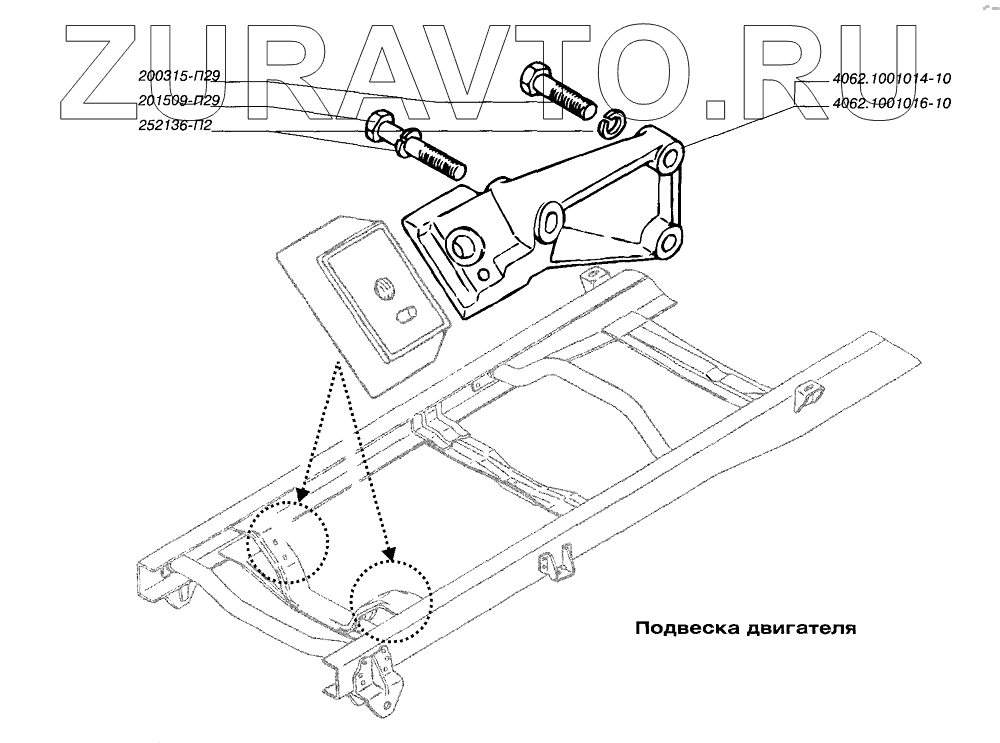 ZURAVTO.RU

200315-П29
201509-П29
252136-П2
4062.1001014-10
4062.1001016-10

Подвеска двигателя