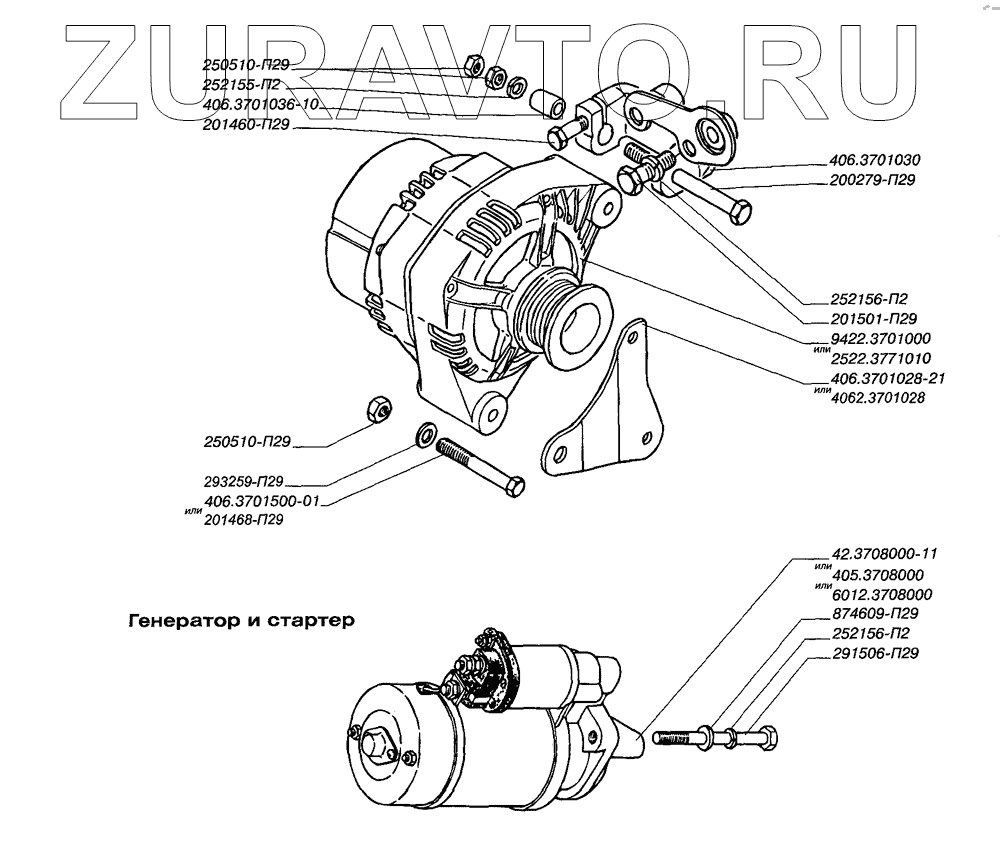 ZURAVTO.RU

250510-П29
252155-П2
406.3701036-10
201460-П29

406.3701030
200279-П29

252156-П2
201501-П29
9422.3701000
или
2522.3771010
406.3701028-21
или
4062.3701028

250510-П29

293259-П29
406.3701500-01
или
201468-П29

42.3708000-11
или
405.3708000
или
6012.3708000
874609-П29
252156-П2
291506-П29

Генератор и стартер