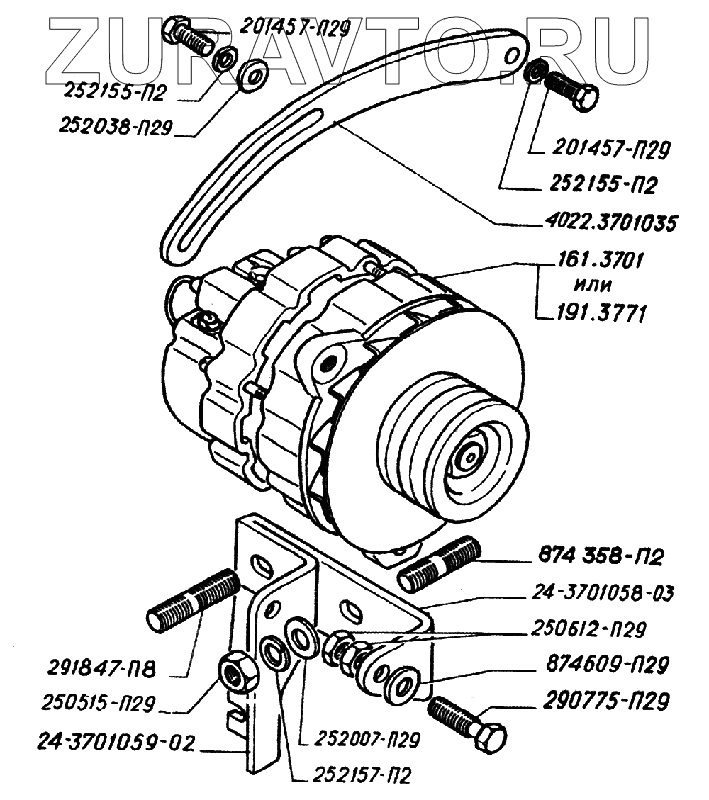 ZURAVTO.RU

201457-П29
252155-П2
252038-П29
201457-П29
252155-П2
4022.3701035
161.3701
или
191.3771
874 358-П2
24-3701058-03
250612-П29
874609-П29
290775-П29
291847-П8
250515-П29
24-3701059-02
252007-П29
252157-П2