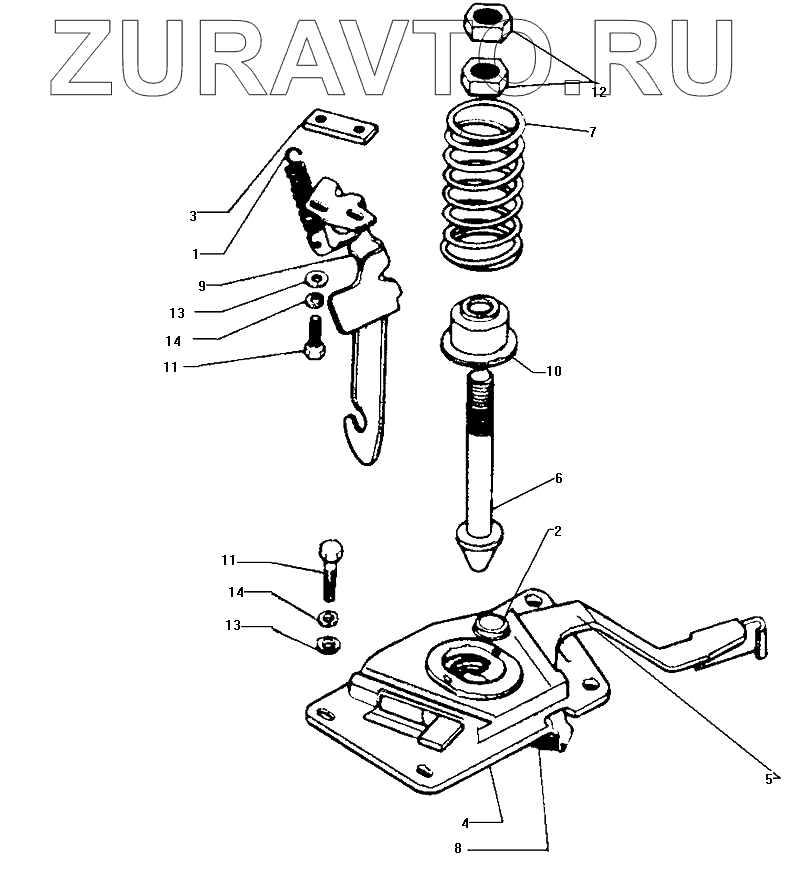 ZURAVTO.RU

12
7
3
1
9
13
14
11
10
6
2
11
14
13
5
4
8