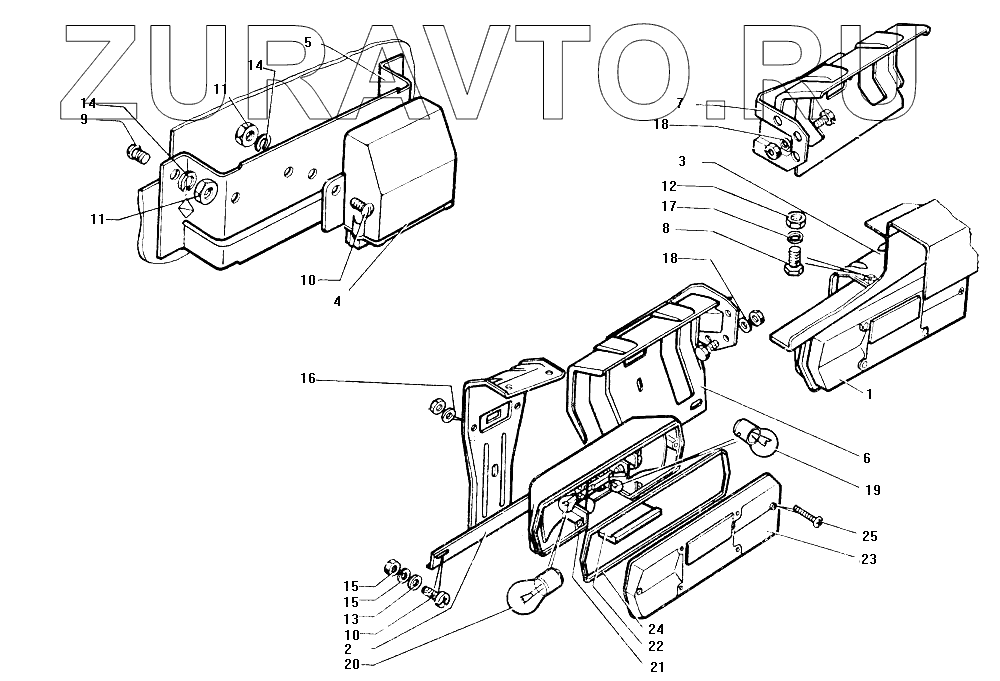 ZURAVTO.RU

5
14
11
14
9
11
10
4
7
18
3
12
17
8
18
1
16
6
19
25
23
15
15
13
10
2
20
24
22
21