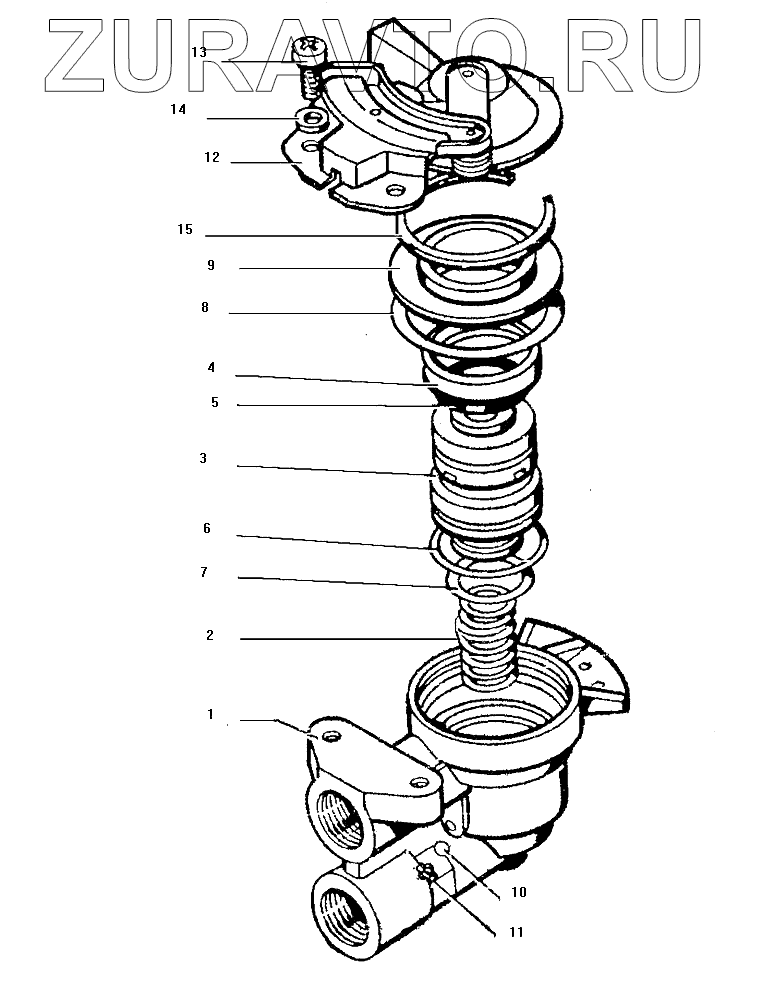 ZURAVTO.RU
13
14
12
15
9
8
4
5
3
6
7
2
1
10
11