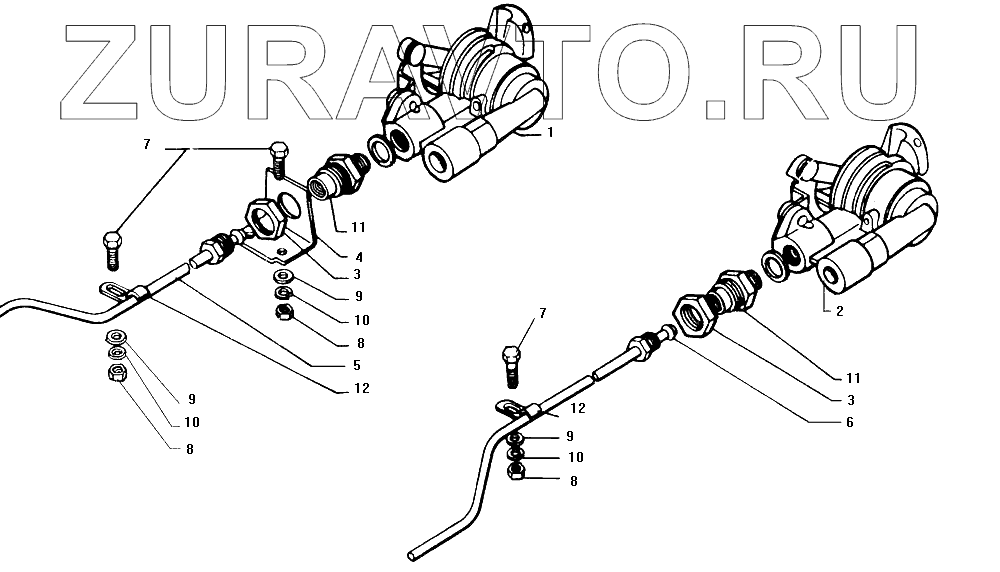 ZURAVTO.RU

7
1
11
4
3
9
10
8
5
12
9
10
8

2
7
11
3
6
12
9
10
8