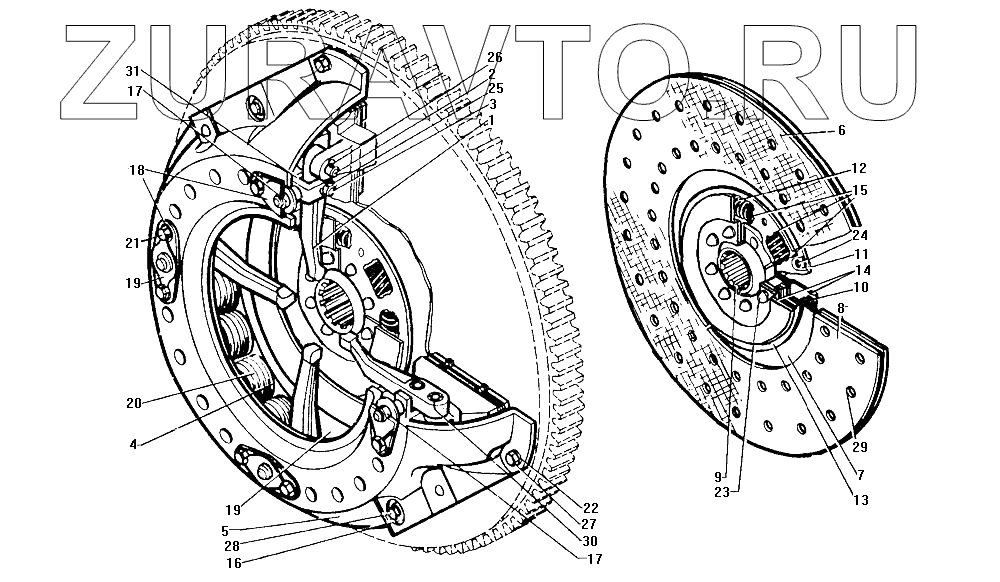 ZURAVTO.RU

31
17
26
2
25
3
1
18
21
19
20
4
19
5
28
16
22
27
30
17
6
12
15
24
11
14
10
8
29
7
13
9
23