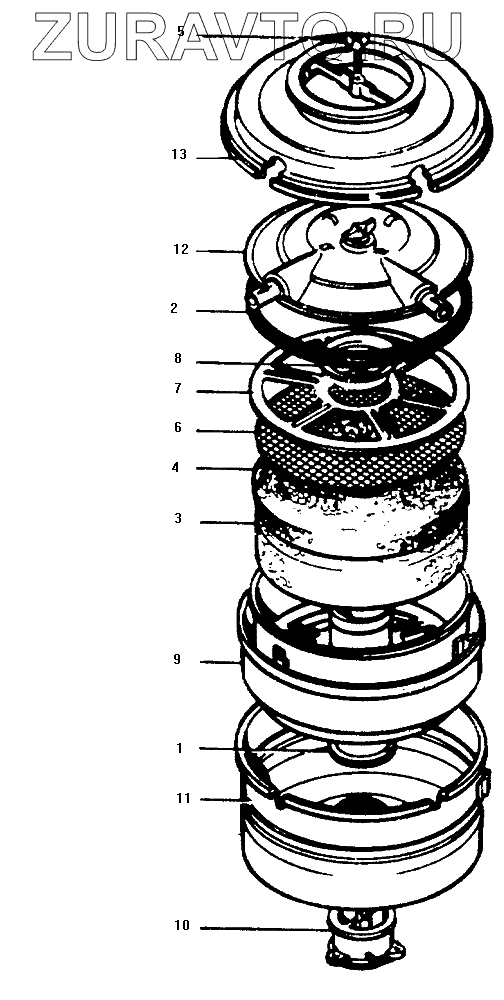 ZURAVTO.RU

5
13
12
2
8
7
6
4
3
9
1
11
10