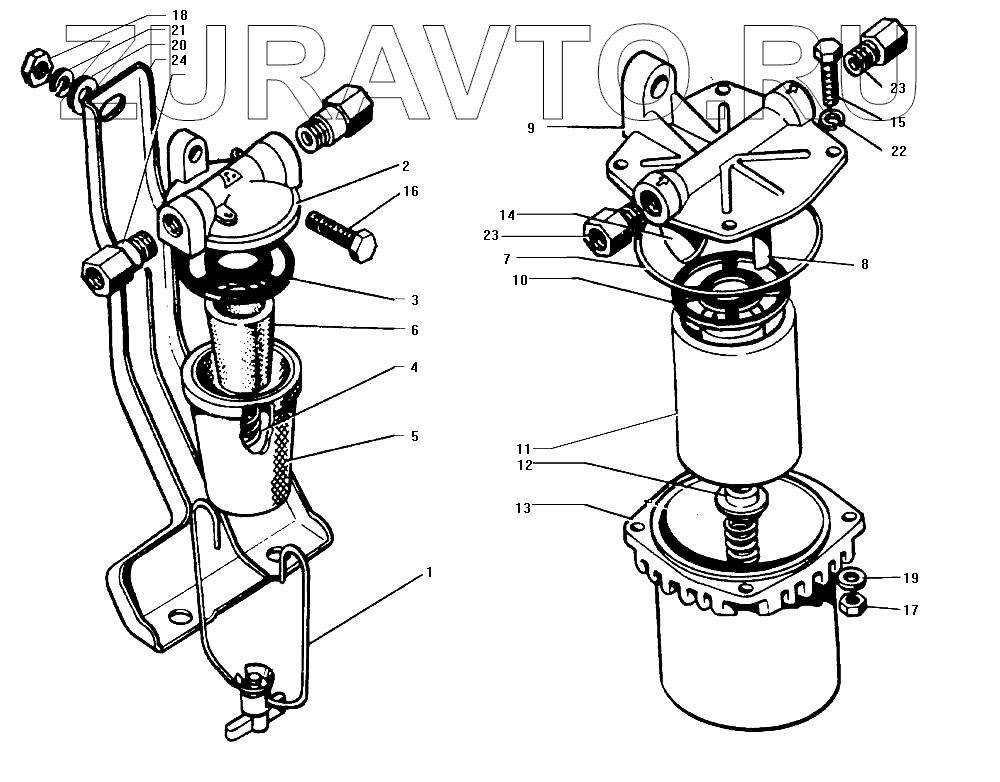 ZURAVTO.RU

18
21
20
24
2
16
3
6
4
5
1
9
23
15
22
14
23
7
8
10
11
12
13
19
17