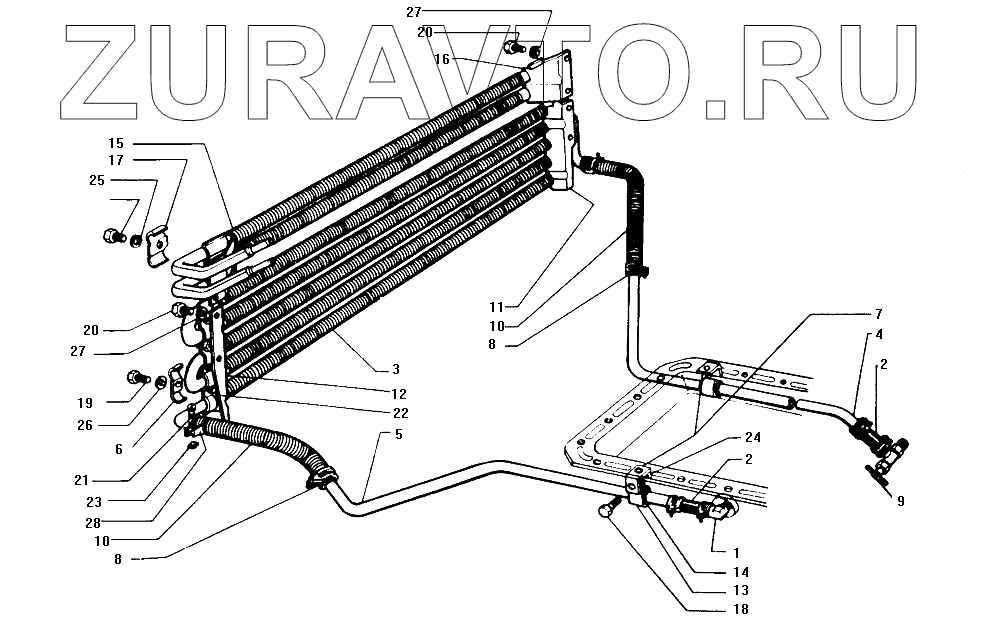 ZURAVTO.RU

27
20
16
15
17
25
20
27
19
26
6
21
23
28
10
8
3
12
22
5
11
10
8
7
4
2
24
2
9
1
14
13
18