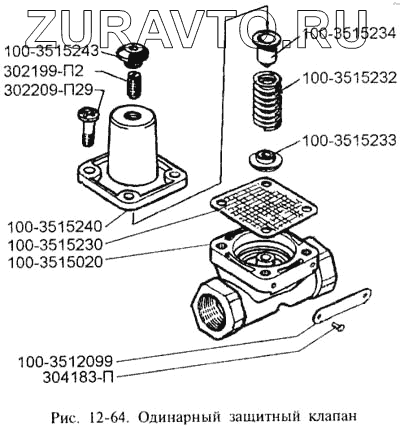 ZURAVTO.RU

100-3515243
302199-П2
302209-П29
100-3515234
100-3515232
100-3515233
100-3515240
100-3515230
100-3515020
100-3512099
304183-П

Рис. 12-64. Одинарный защитный клапан