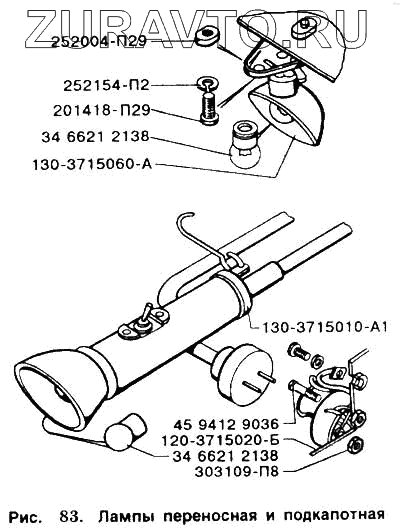 ZURAVTO.RU

252004-П29
252154-П2
201418-П29
34 6621 2138
130-3715060-А

130-3715010-А1

45 9412 9036
120-3715020-Б
34 6621 2138
303109-П8

Рис. 83. Лампы переносная и подкапотная