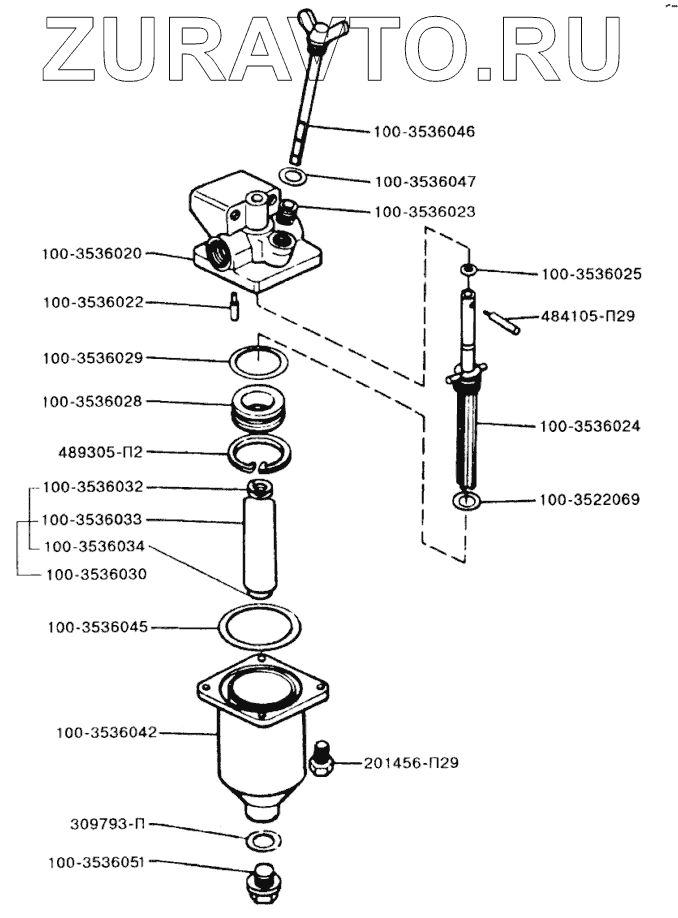 ZURAVTO.RU

100-3536046
100-3536047
100-3536023
100-3536020
100-3536025
100-3536022
484105-П29
100-3536029
100-3536028
100-3536024
489305-П2
100-3536032
100-3522069
100-3536033
100-3536034
100-3536030
100-3536045
100-3536042
201456-П29
309793-П
100-3536051