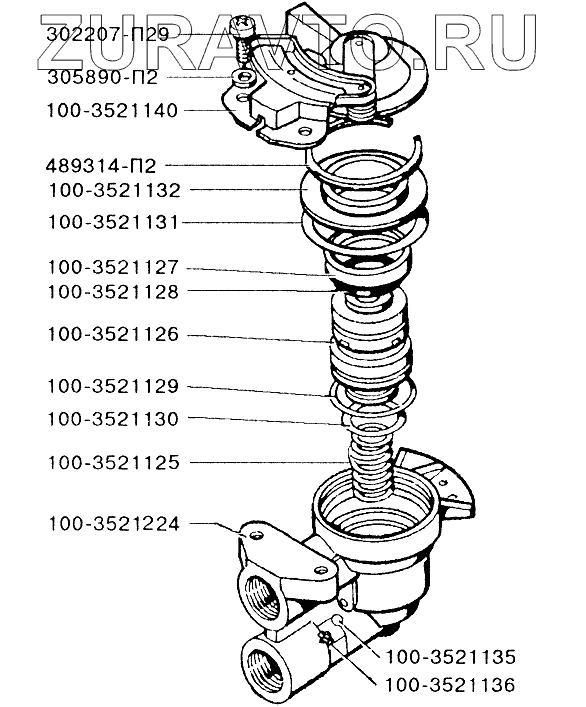 ZURAVTO.RU

302207-П29
305890-П2
100-3521140
489314-П2
100-3521132
100-3521131
100-3521127
100-3521128
100-3521126
100-3521129
100-3521130
100-3521125
100-3521224
100-3521135
100-3521136