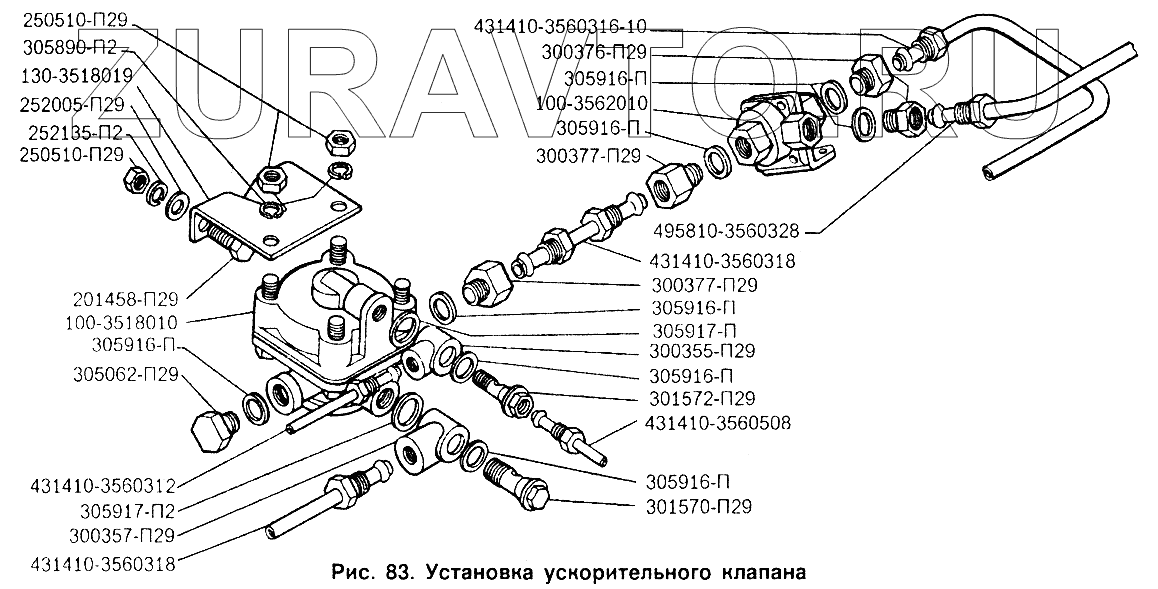 ZURAVTO.RU

250510-П29
305890-П2
130-3518019
252005-П29
252135-П2
250510-П29
201458-П29
100-3518010
305916-П
305062-П29
431410-3560312
305917-П2
300357-П29
431410-3560318

431410-3560316-10
300376-П29
305916-П
100-3562010
305916-П
300377-П29
495810-3560328
431410-3560318
300377-П29
305916-П
305917-П
300355-П29
305916-П
301572-П29
431410-3560508
305916-П
301570-П29

Рис. 83. Установка ускорительного клапана