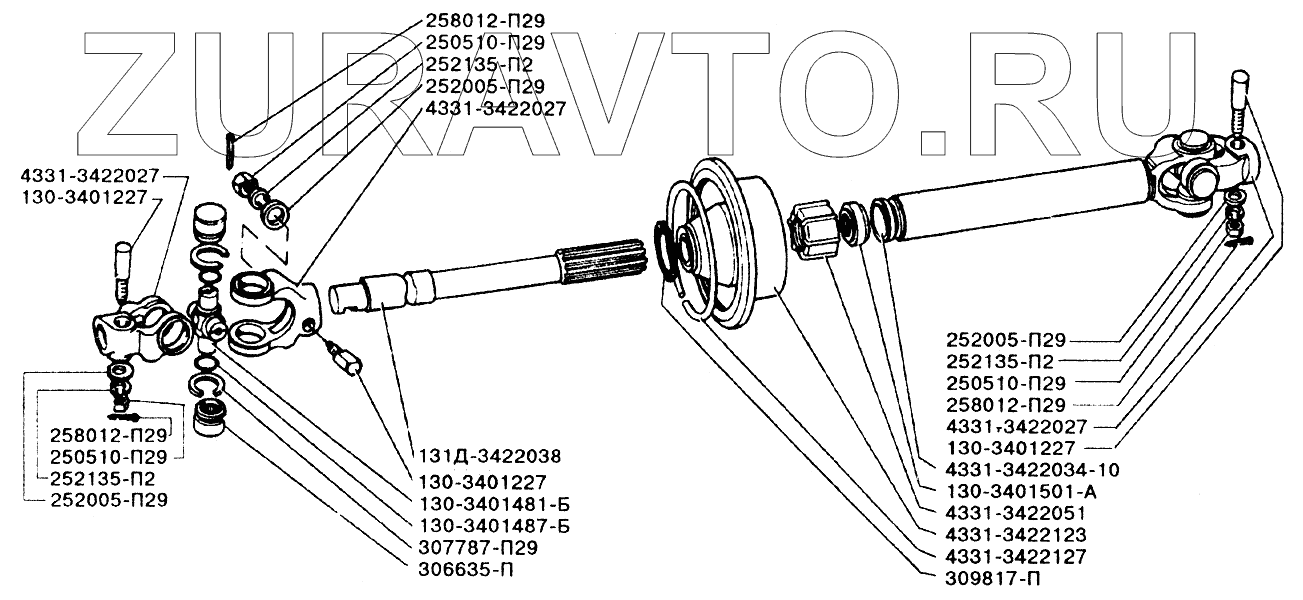 ZURAVTO.RU

258012-П29
250510-П29
252135-П2
252005-П29
4331-3422027

4331-3422027
130-3401227

258012-П29
250510-П29
252135-П2
252005-П29

131Д-3422038
130-3401227
130-3401481-Б
130-3401487-Б
307787-П29
306635-П

252005-П29
252135-П2
250510-П29
258012-П29
4331-3422027
130-3401227
4331-3422034-10
130-3401501-А
4331-3422051
4331-3422123
4331-3422127
309817-П