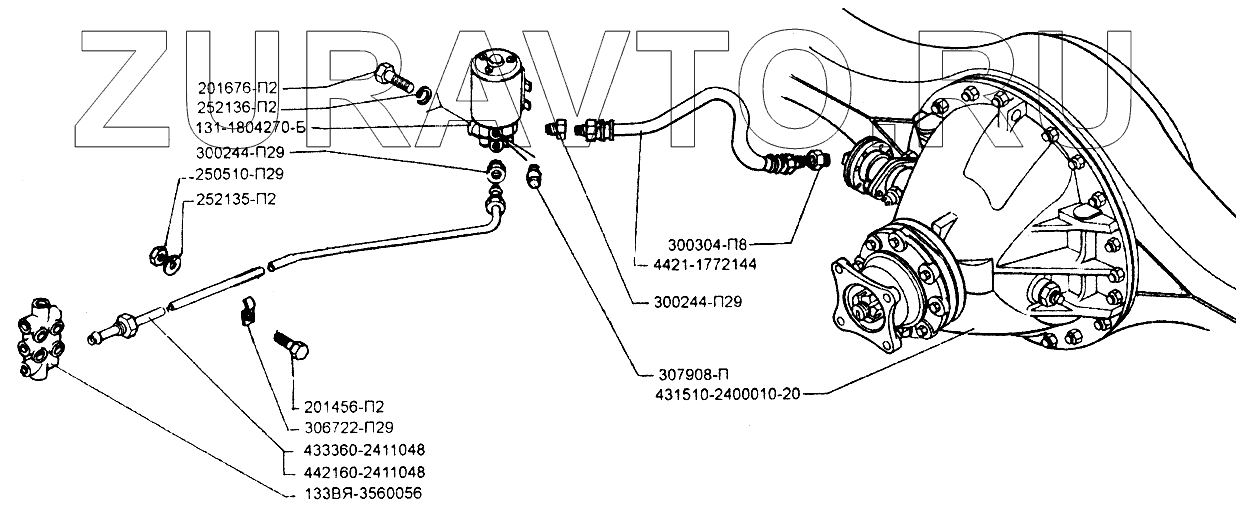 ZURAVTO.RU

201676-П2
252136-П2
131-1804270-Б
300244-П29
250510-П29
252135-П2
300304-П8
4421-1772144
300244-П29
307908-П
431510-2400010-20
201456-П2
306722-П29
433360-2411048
442160-2411048
133ВЯ-3560056