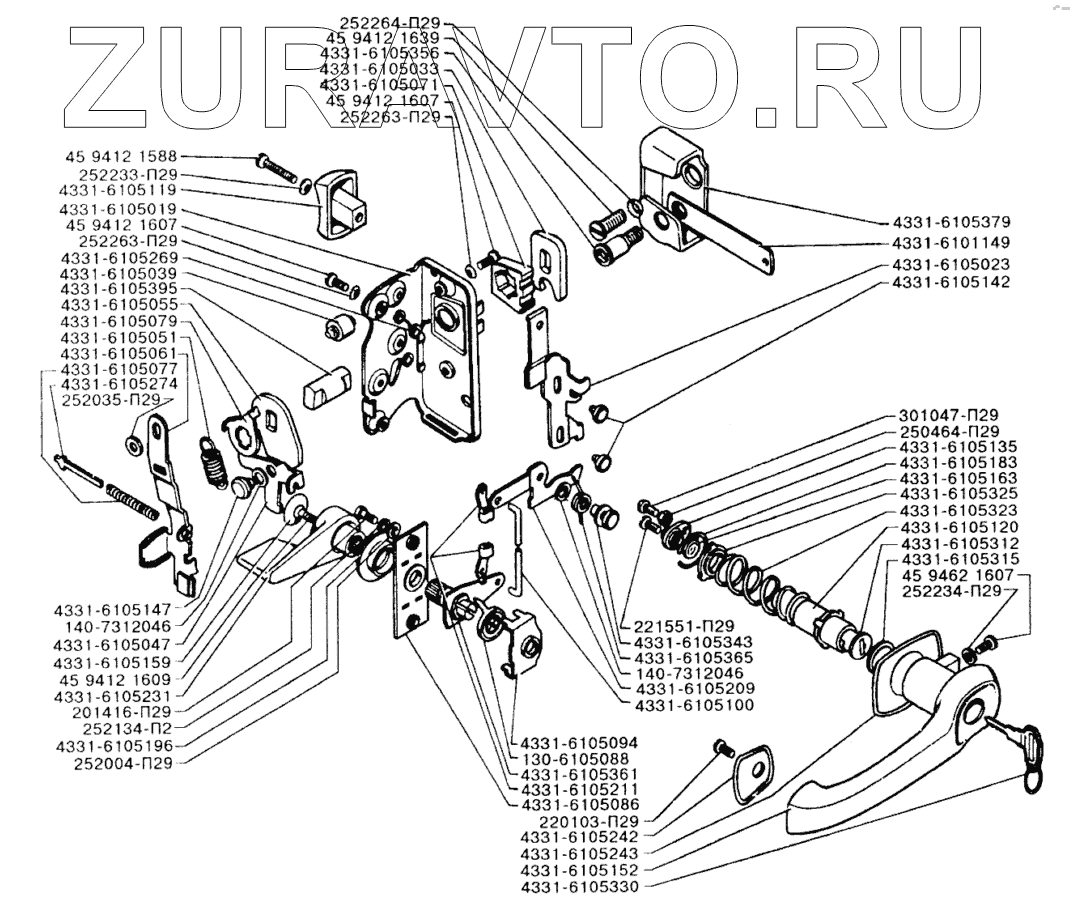 ZURAVTO.RU

252264-П29
45 9412 1639
4331-6105356
4331-6105033
4331-6105071
45 9412 1607
252263-П29

45 9412 1588
252233-П29
4331-6105119
4331-6105019
45 9412 1607
252263-П29
4331-6105269
4331-6105039
4331-6105395
4331-6105055
4331-6105079
4331-6105051
4331-6105061
4331-6105077
4331-6105274
252035-П29

4331-6105379
4331-6101149
4331-6105023
4331-6105142

301047-П29
250464-П29
4331-6105135
4331-6105183
4331-6105163
4331-6105325
4331-6105323
4331-6105120
4331-6105312
4331-6105315
45 9462 1607
252234-П29

4331-6105147
140-7312046
4331-6105047
4331-6105159
45 9412 1609
4331-6105231
201416-П29
252134-П2
4331-6105196
252004-П29

221551-П29
4331-6105343
4331-6105365
140-7312046
4331-6105209
4331-6105100

4331-6105094
130-6105088
4331-6105361
4331-6105211
4331-6105086
220103-П29
4331-6105242
4331-6105243
4331-6105152
4331-6105330