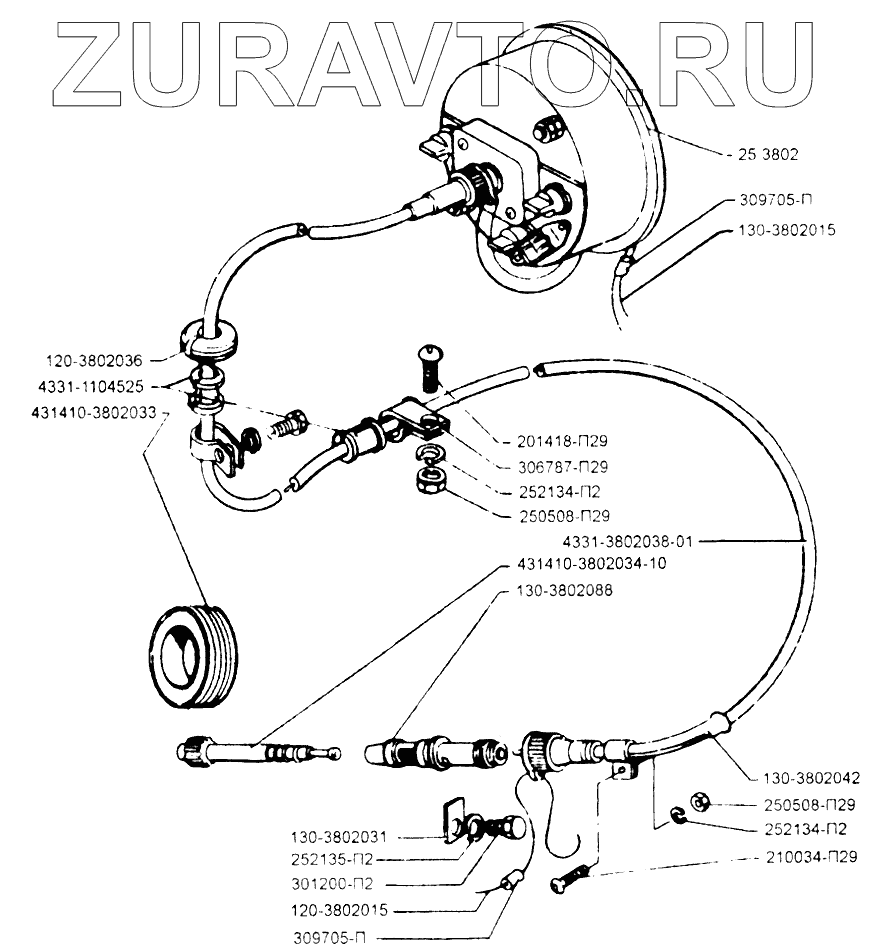 ZURAVTO.RU

25 3802
309705-П
130-3802015
120-3802036
4331-1104525
431410-3802033
201418-П29
306787-П29
252134-П2
250508-П29
4331-3802038-01
431410-3802034-10
130-3802088
130-3802042
250508-П29
252134-П2
210034-П29
130-3802031
252135-П2
301200-П2
120-3802015
309705-П