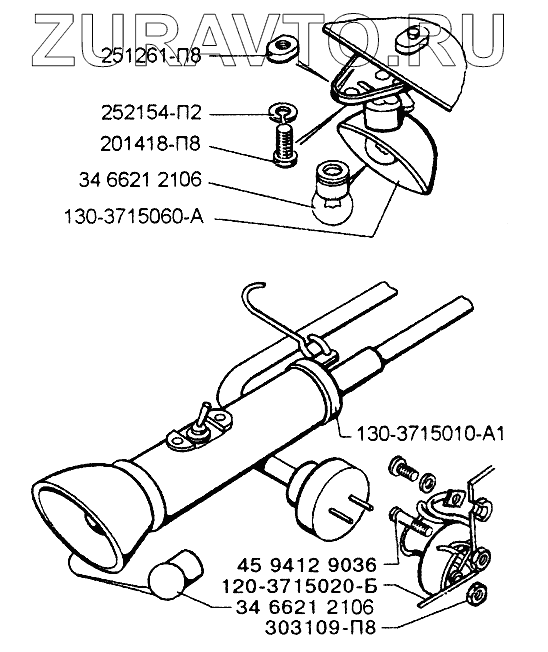 ZURAVTO.RU

251261-П8
252154-П2
201418-П8
34 6621 2106
130-3715060-А

130-3715010-А1

45 9412 9036
120-3715020-Б
34 6621 2106
303109-П8