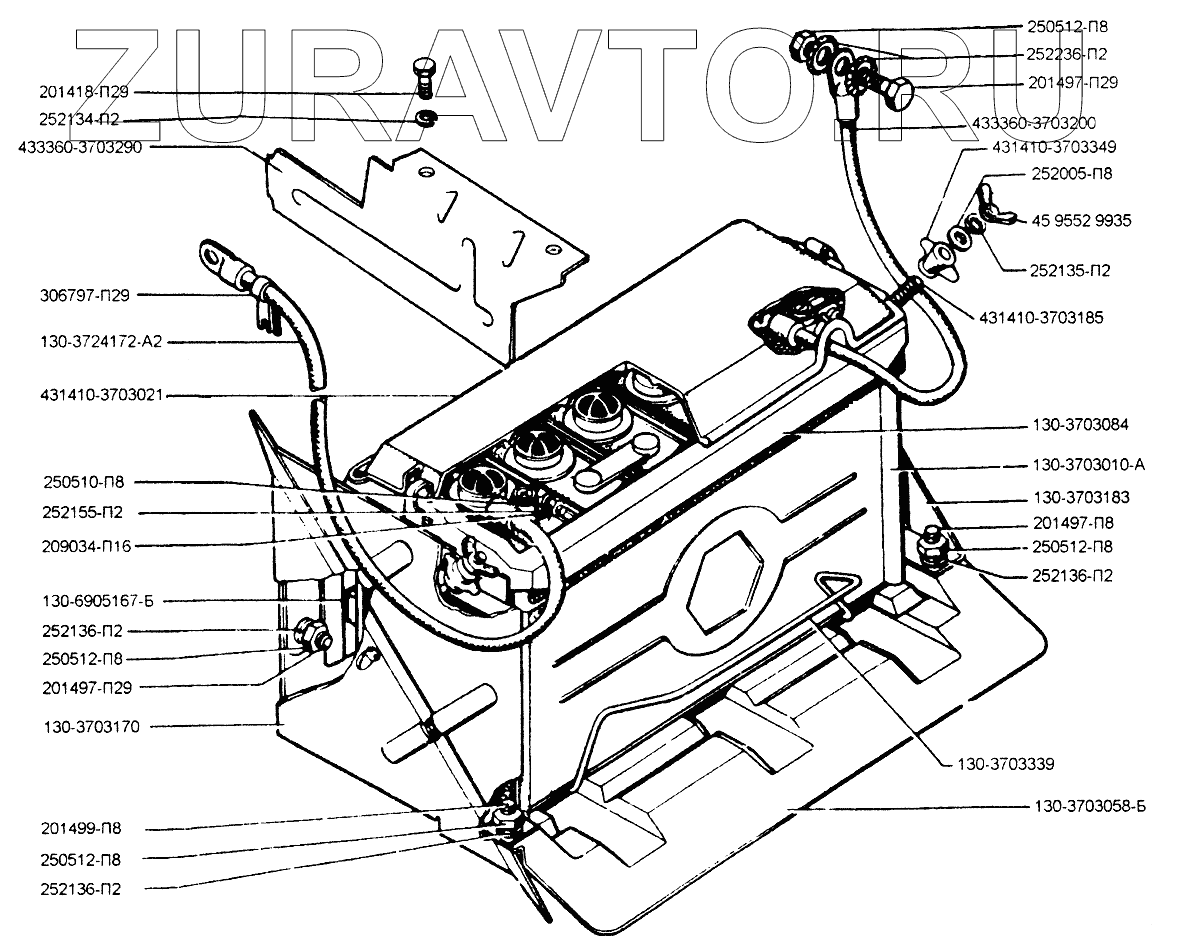 ZURAVTO.RU

201418-П29
252134-П2
433360-3703290
306797-П29
130-3724172-А2
431410-3703021
250510-П8
252155-П2
209034-П16
130-6905167-Б
252136-П2
250512-П8
201497-П29
130-3703170
201499-П8
250512-П8
252136-П2

250512-П8
252236-П2
201497-П29
433360-3703200
431410-3703349
252005-П8
45 9552 9935
252135-П2
431410-3703185
130-3703084
130-3703010-А
130-3703183
201497-П8
250512-П8
252136-П2
130-3703339
130-3703058-Б