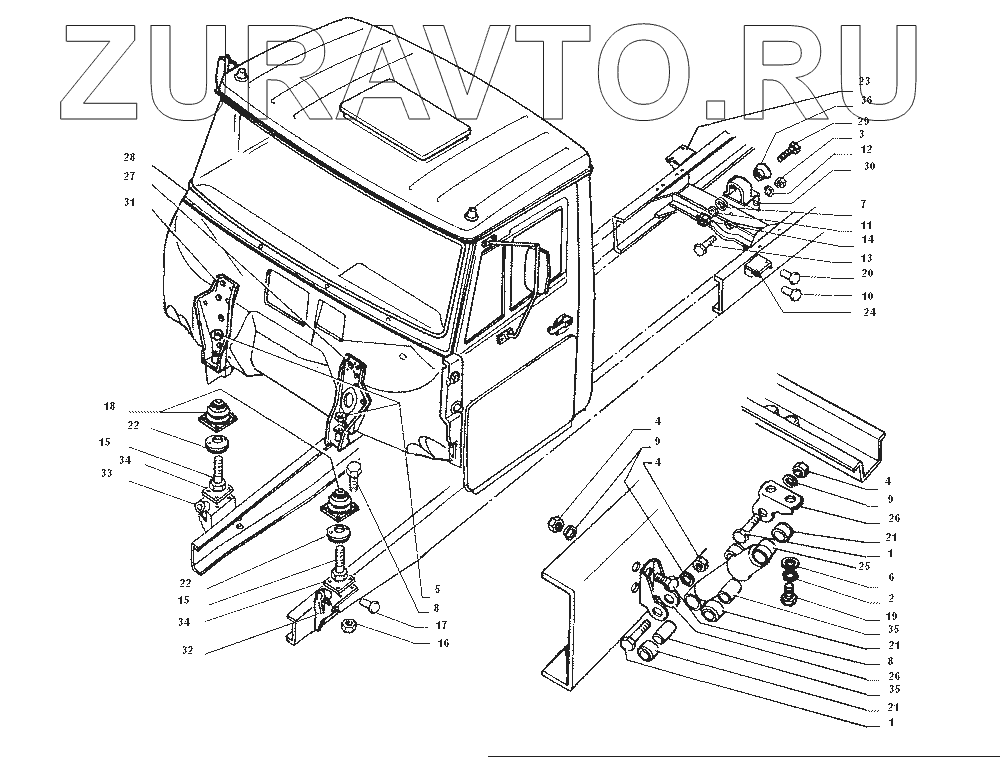 ZURAVTO.RU

23
36
29
3
12
30
7
11
14
13
20
10
24
28
27
31
18
22
15
34
33
22
15
34
32
5
8
17
16
4
9
4
4
9
26
21
1
25
6
2
19
35
21
8
26
35
21
1