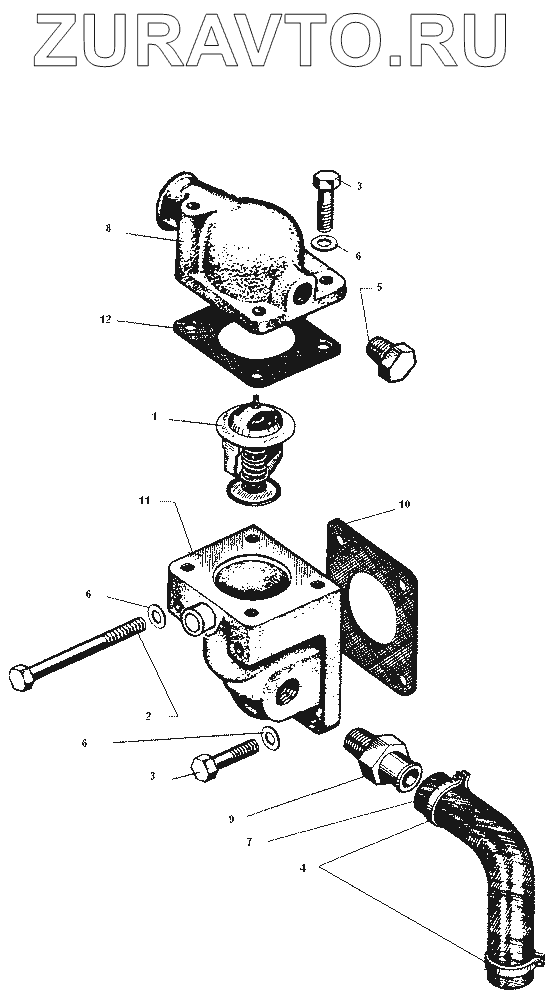 ZURAVTO.RU

3
8
6
5
12
1
11
10
6
2
6
3
9
7
4