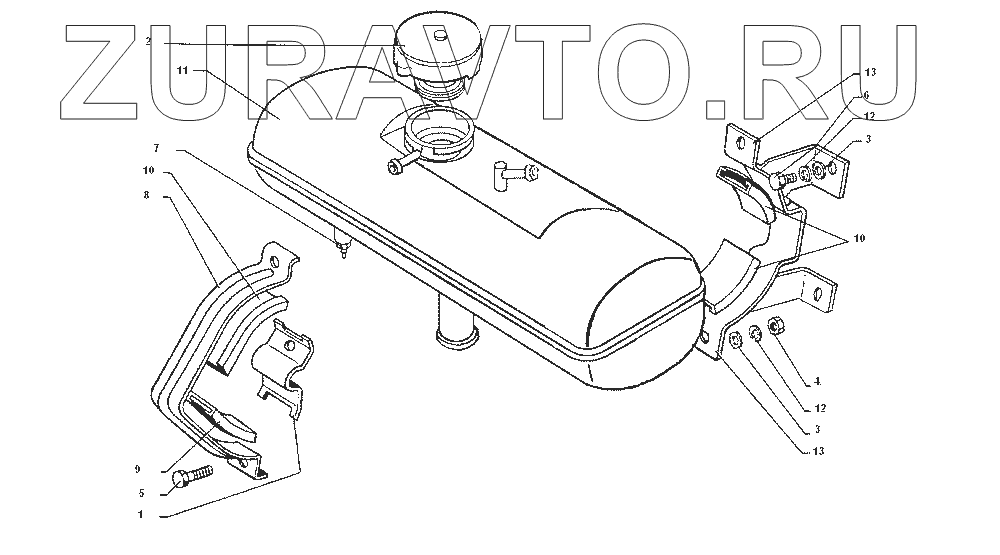 ZURAVTO.RU

2
11
7
10
8
9
5
1
13
6
12
3
10
4
12
3
13