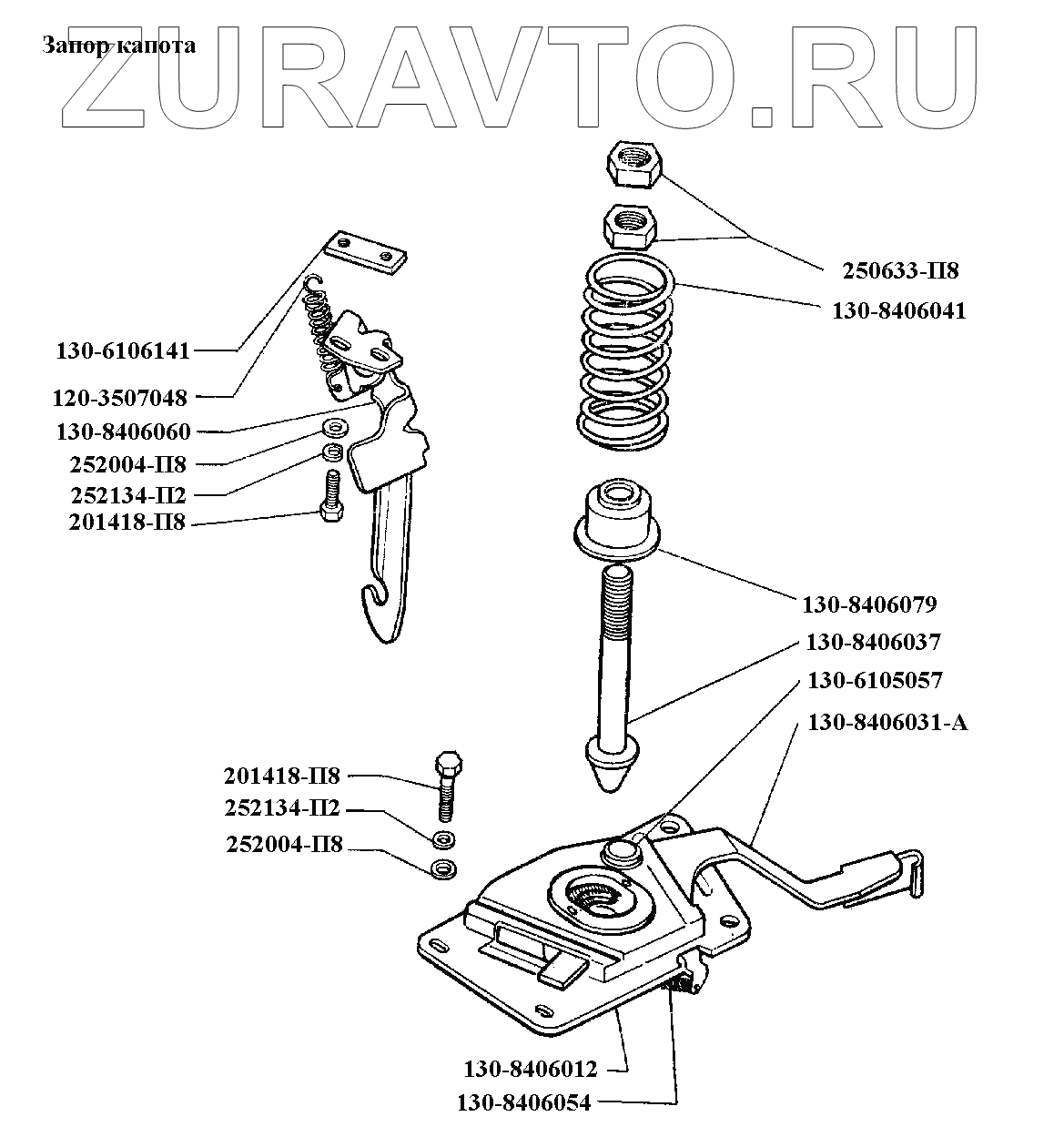 Запор капота

ZURAVTO.RU

250633-П8
130-8406041
130-6106141
120-3507048
130-8406060
252004-П8
252134-П2
201418-П8
130-8406079
130-8406037
130-6105057
130-8406031-А
201418-П8
252134-П2
252004-П8
130-8406012
130-8406054