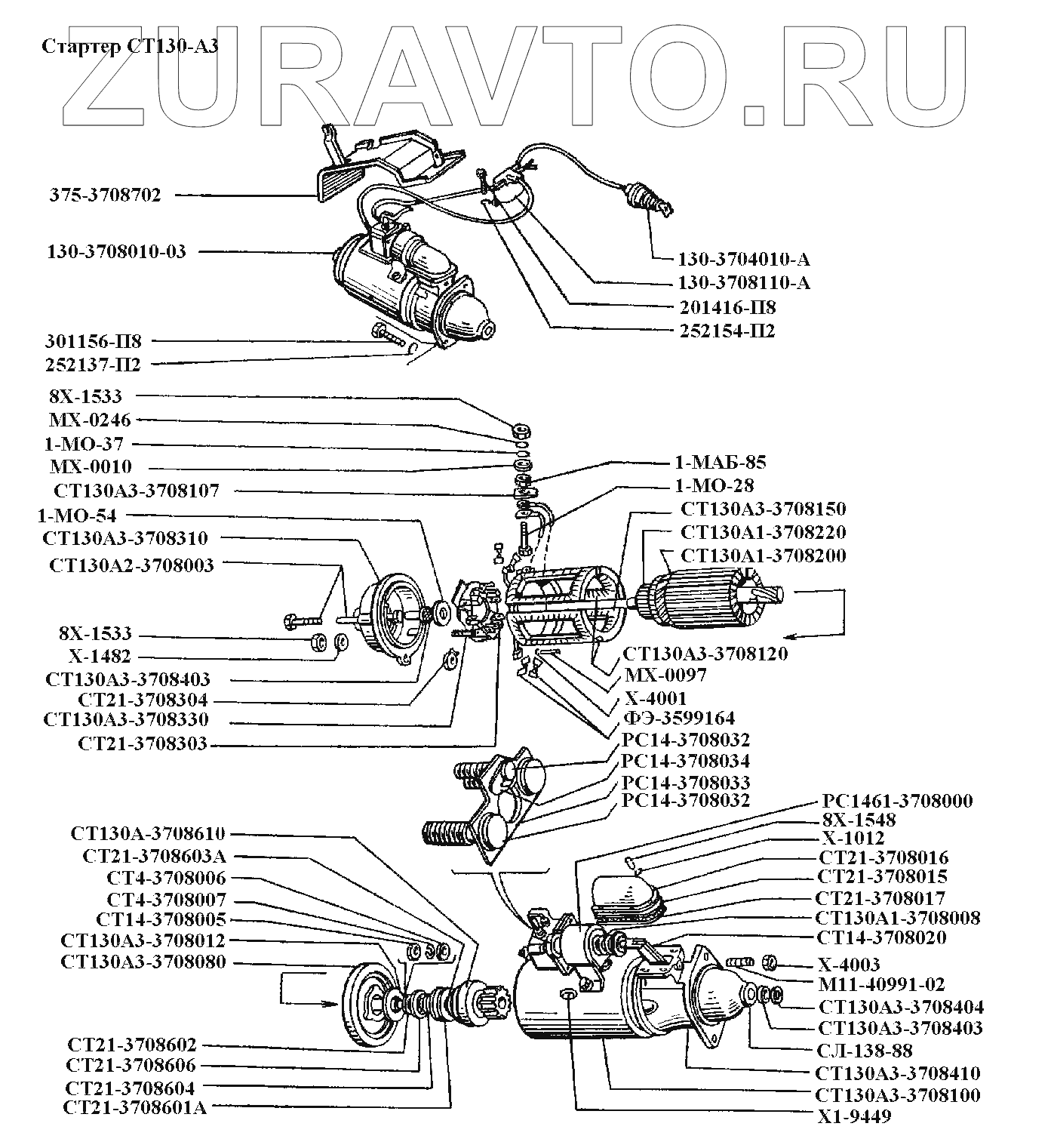 Стартер СТ130-А3

ZURAVTO.RU

375-3708702
130-3708010-03
301156-П8
252137-П2
130-3704010-А
130-3708110-А
201416-П8
252154-П2

8Х-1533
МХ-0246
1-МО-37
МХ-0010
СТ130А3-3708107
1-МО-54
СТ130А3-3708310
СТ130А2-3708003
8Х-1533
Х-1482
СТ130А3-3708403
СТ21-3708304
СТ130А3-3708330
СТ21-3708303
1-МАБ-85
1-МО-28
СТ130А3-3708150
СТ130А1-3708220
СТ130А1-3708200
СТ130А3-3708120
МХ-0097
Х-4001
ФЭ-3599164
РС14-3708032
РС14-3708034
РС14-3708033
РС14-3708032

СТ130А-3708610
СТ21-3708603А
СТ4-3708006
СТ4-3708007
СТ14-3708005
СТ130А3-3708012
СТ130А3-3708080
СТ21-3708602
СТ21-3708606
СТ21-3708604
СТ21-3708601А
РС1461-3708000
8Х-1548
Х-1012
СТ21-3708016
СТ21-3708015
СТ21-3708017
СТ130А1-3708008
СТ14-3708020
Х-4003
М11-40991-02
СТ130А3-3708404
СТ130А3-3708403
СЛ-138-88
СТ130А3-3708410
СТ130А3-3708100
Х1-9449