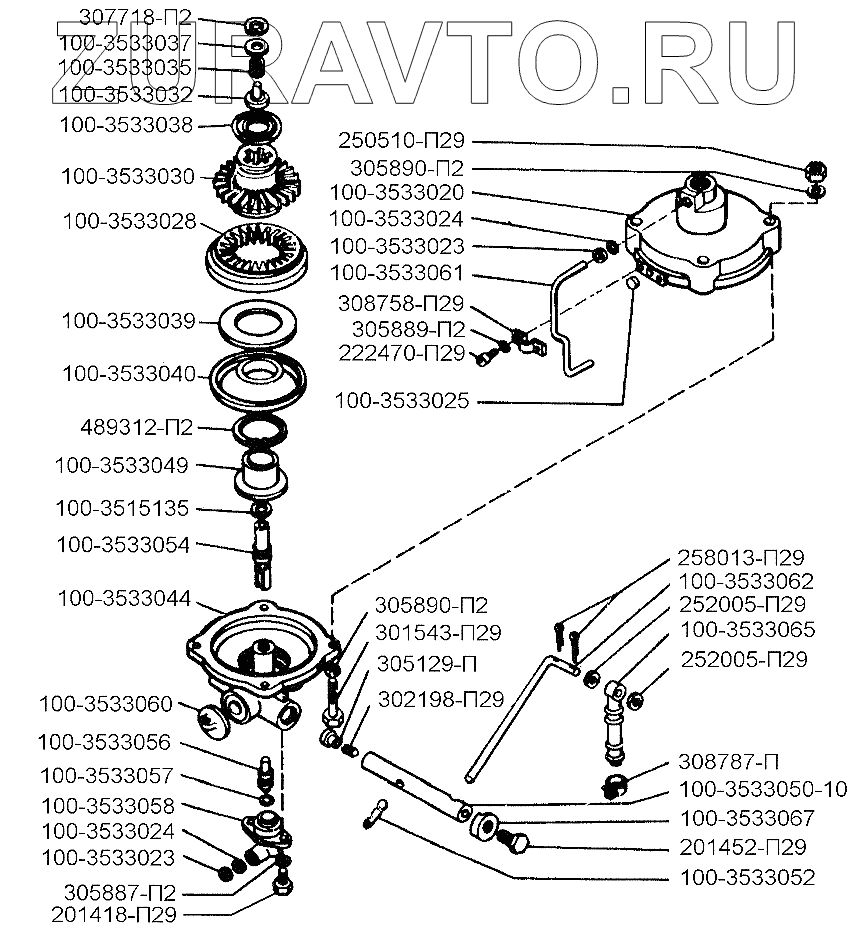 ZURAVTO.RU

307718-П2
100-3533037
100-3533035
100-3533032
100-3533038
100-3533030
100-3533028
100-3533039
100-3533040
489312-П2
100-3533049
100-3515135
100-3533054
100-3533044
100-3533060
100-3533056
100-3533057
100-3533058
100-3533024
100-3533023
305887-П2
201418-П29

250510-П29
305890-П2
100-3533020
100-3533024
100-3533023
100-3533061
308758-П29
305889-П2
222470-П29
100-3533025

305890-П2
301543-П29
305129-П
302198-П29

258013-П29
100-3533062
252005-П29
100-3533065
252005-П29
308787-П
100-3533050-10
100-3533067
201452-П29
100-3533052