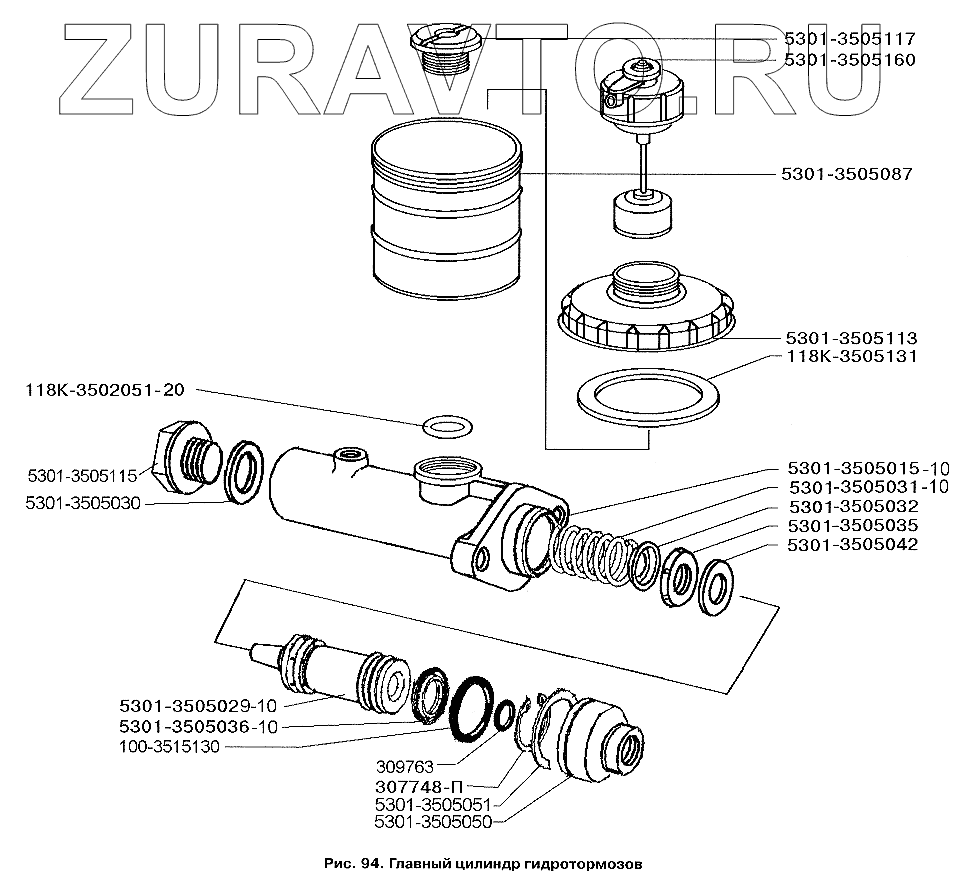 ZURAVTO.RU

5301-3505117
5301-3505160
5301-3505087
5301-3505113
118K-3505131
118K-3502051-20
5301-3505115
5301-3505030
5301-3505015-10
5301-3505031-10
5301-3505032
5301-3505035
5301-3505042
5301-3505029-10
5301-3505036-10
100-3515130
309763
307748-П
5301-3505051
5301-3505050

Рис. 94. Главный цилиндр гидротормозов