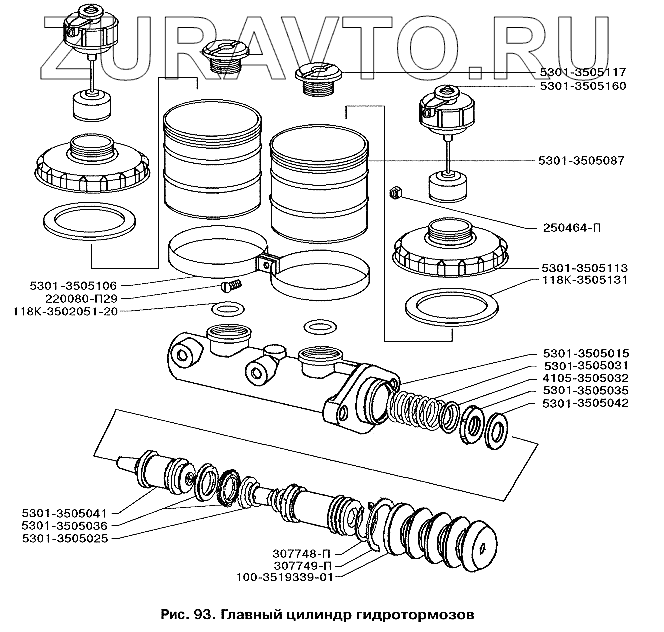 ZURAVTO.RU

5301-3505117
5301-3505160
5301-3505087
250464-П
5301-3505113
118К-3505131
5301-3505106
220080-П29
118К-3502051-20
5301-3505015
5301-3505031
4105-3505032
5301-3505035
5301-3505042
5301-3505041
5301-3505036
5301-3505025
307748-П
307749-П
100-3519339-01

Рис. 93. Главный цилиндр гидротормозов