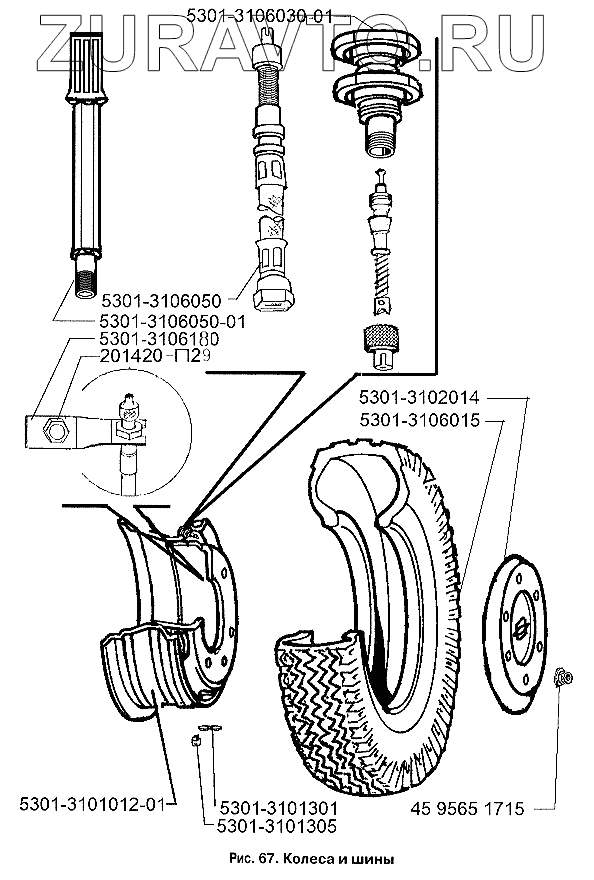 ZURAVTO.RU
5301-3106030-01
5301-3106050
5301-3106050-01
5301-3106180
201420-П29
5301-3102014
5301-3106015
5301-3101012-01
5301-3101301
5301-3101305
45 9565 1715
Рис. 67. Колеса и шины