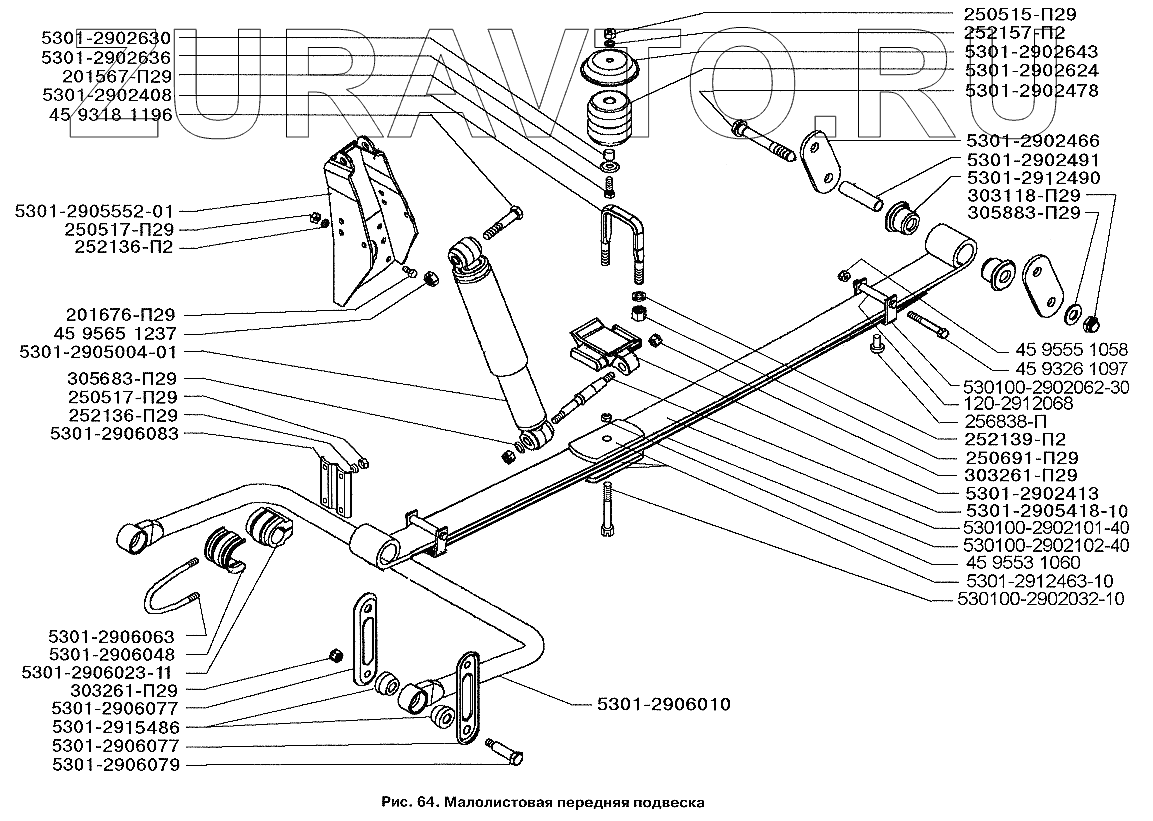 LURAVTO.RU

5301-2902630
5301-2902636
201567-П29
5301-2902408
45 9318 1196
5301-2905552-01
250517-П29
252136-П2
201676-П29
45 9565 1237
5301-2905004-01
305683-П29
250517-П29
252136-П29
5301-2906083
5301-2906063
5301-2906048
5301-2906023-11
303261-П29
5301-2906077
5301-2915486
5301-2906077
5301-2906079

250515-П29
252157-П2
5301-2902643
5301-2902624
5301-2902478
5301-2902466
5301-2902491
5301-2912490
303118-П29
305883-П29
45 9555 1058
45 9326 1097
530100-2902062-30
120-2912068
256838-П
252139-П2
250691-П29
303261-П29
5301-2902413
5301-2905418-10
530100-2902101-40
530100-2902102-40
45 9553 1060
5301-2912463-10
530100-2902032-10
5301-2906010

Рис. 64. Малолистовая передняя подвеска