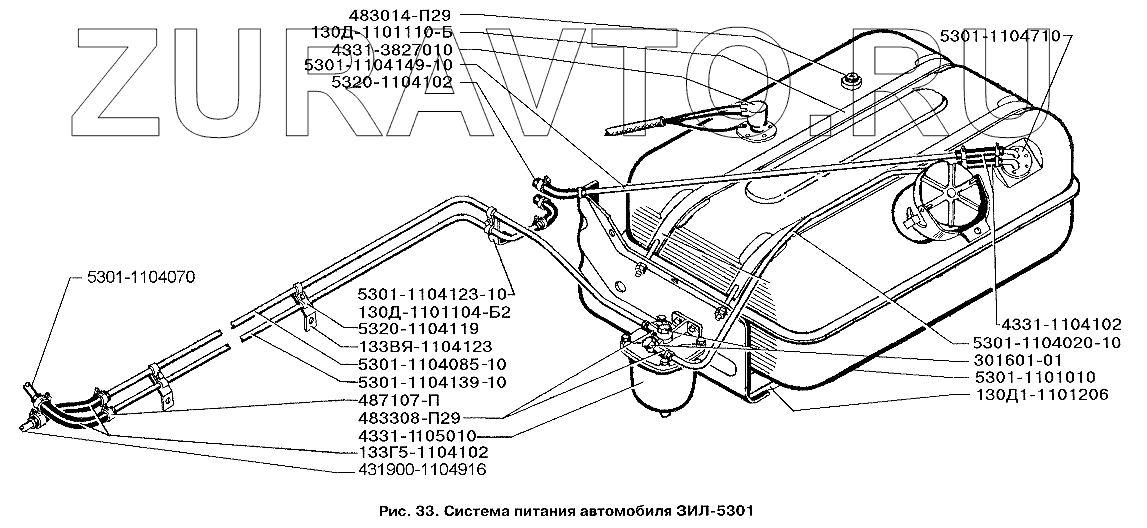 ZURAVTO.RU

483014-П29
130Д-1101110-Б
4331-3827010
5301-1104149-10
5320-1104102
5301-1104710

5301-1104070

5301-1104123-10
130Д-1101104-Б2
5320-1104119
133ВЯ-1104123
5301-1104085-10
5301-1104139-10
487107-П
483308-П29
4331-1105010
133Г5-1104102
431900-1104916

4331-1104102
5301-1104020-10
301601-01
5301-1101010
130Д1-1101206

Рис. 33. Система питания автомобиля ЗИЛ-5301