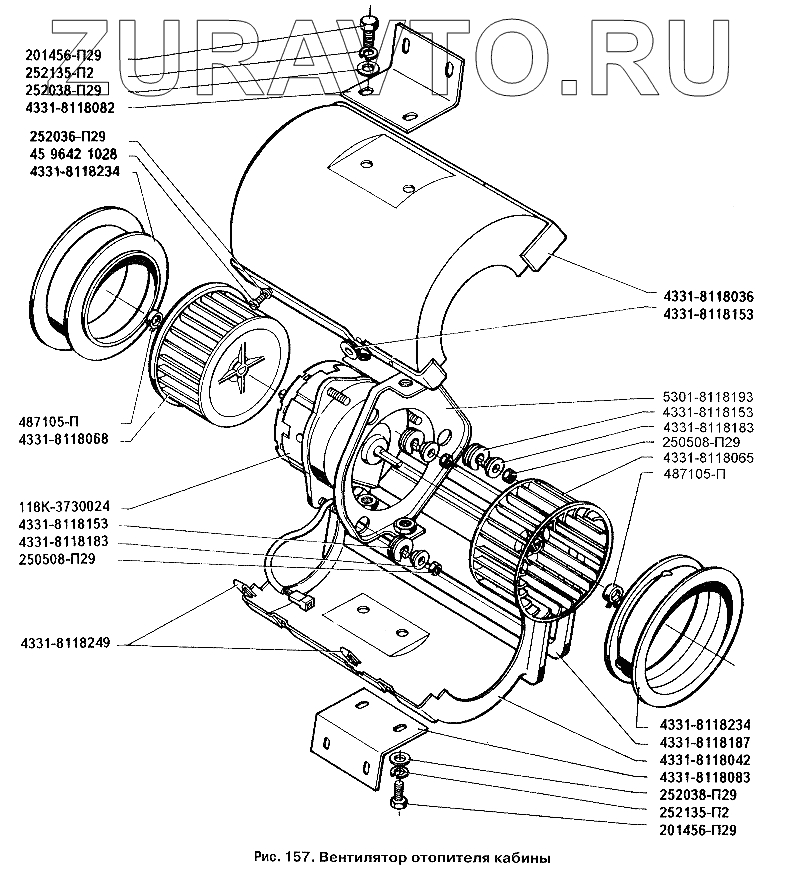 ZURAVTO.RU

201456-П29
252135-П2
252038-П29
4331-8118082
252036-П29
45 9642 1028
4331-8118234
487105-П
4331-8118068
118К-3730024
4331-8118153
4331-8118183
250508-П29
4331-8118249

4331-8118036
4331-8118153
5301-8118193
4331-8118153
4331-8118183
250508-П29
4331-8118065
487105-П
4331-8118234
4331-8118187
4331-8118042
4331-8118083
252038-П29
252135-П2
201456-П29

Рис. 157. Вентилятор отопителя кабины