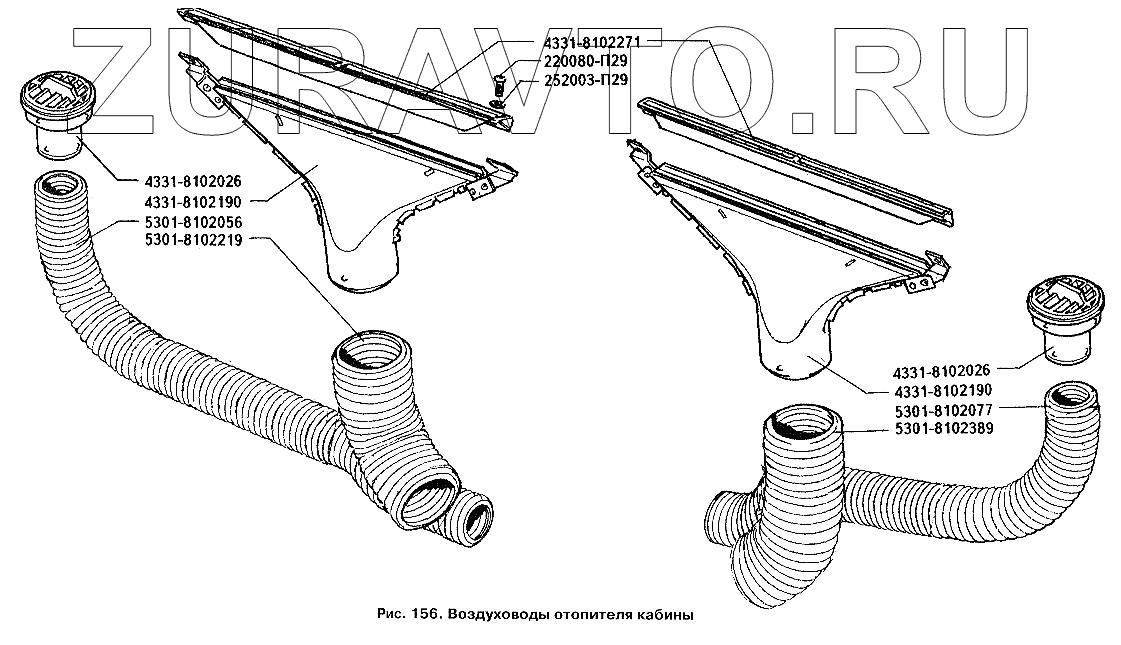 ZURAVTO.RU

4331-8102271
220080-П29
252003-П29
4331-8102026
4331-8102190
5301-8102056
5301-8102219
4331-8102026
4331-8102190
5301-8102077
5301-8102389

Рис. 156. Воздуховоды отопителя кабины