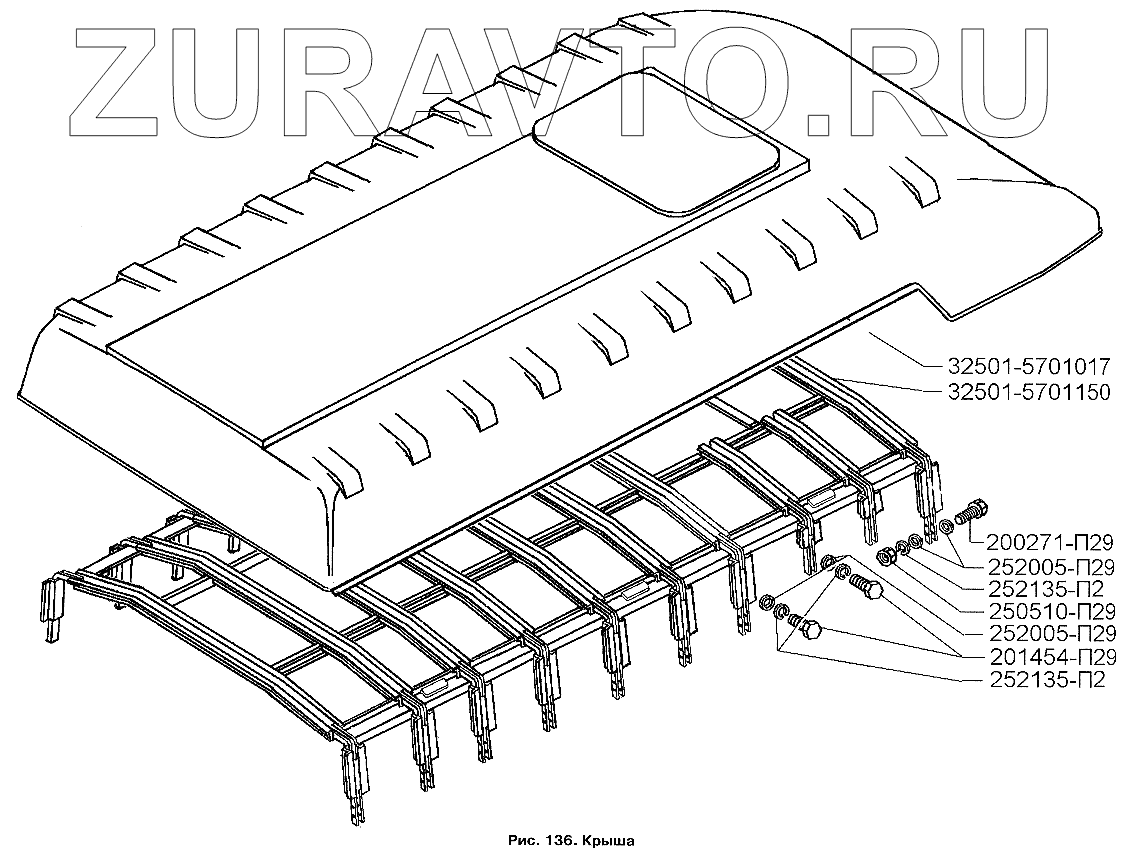 ZURAVTO.RU

32501-5701017
32501-5701150
200271-П29
252005-П29
252135-П2
250510-П29
252005-П29
201454-П29
252135-П2

Рис. 136. Крыша