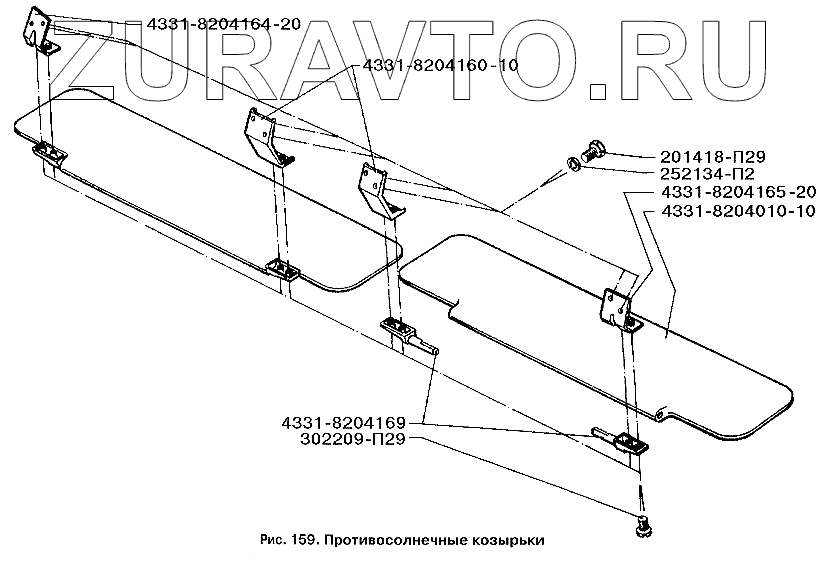 ZURAVTO.RU

4331-8204164-20

4331-8204160-10

201418-П29

252134-П2

4331-8204165-20

4331-8204010-10

4331-8204169

302209-П29

Рис. 159. Противосолнечные козырьки