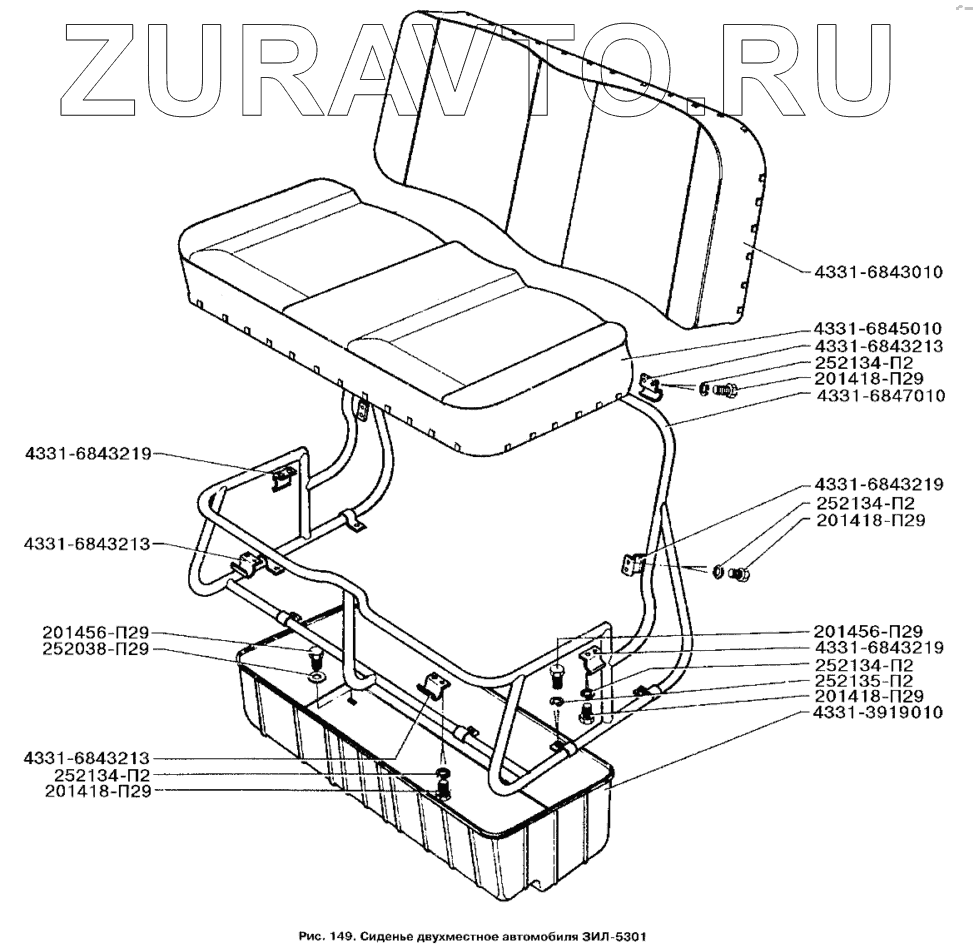 ZURAVTO.RU

4331-6843010
4331-6845010
4331-6843213
252134-П2
201418-П29
4331-6847010
4331-6843219
4331-6843219
252134-П2
201418-П29
4331-6843213
201456-П29
252038-П29
201456-П29
4331-6843219
252134-П2
252135-П2
201418-П29
4331-3919010
4331-6843213
252134-П2
201418-П29

Рис. 149. Сиденье двухместное автомобиля ЗИЛ-5301