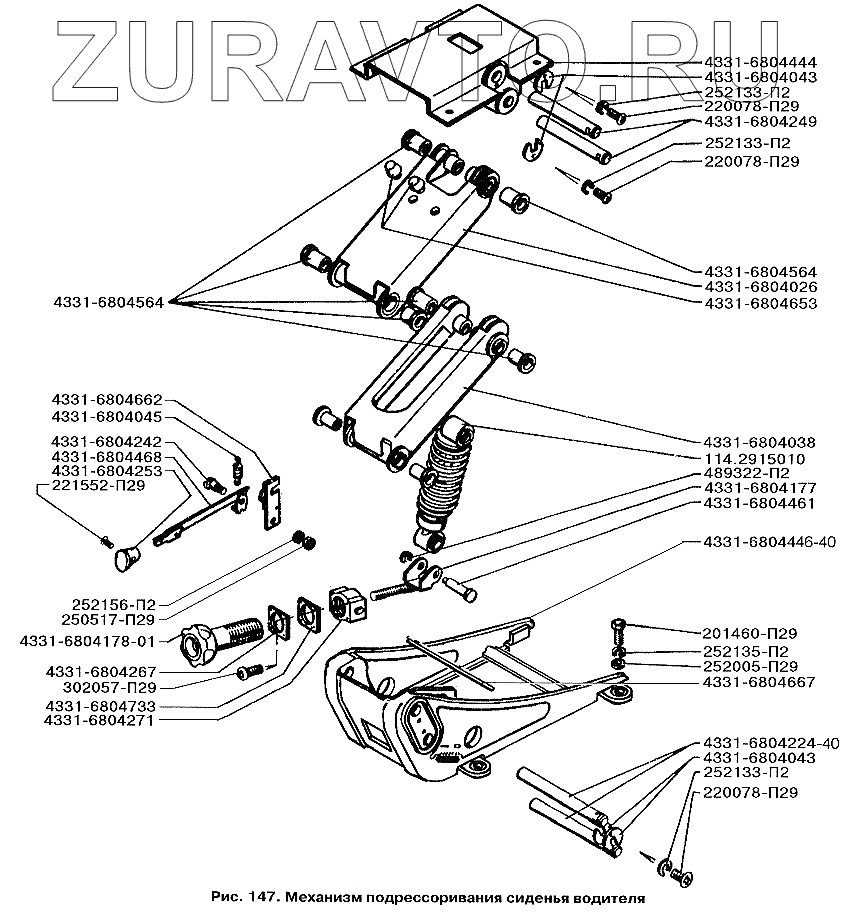 ZURAVTO.RU

4331-6804444
4331-6804043
252133-П2
220078-П29
4331-6804249
252133-П2
220078-П29
4331-6804564
4331-6804026
4331-6804653
4331-6804564
4331-6804662
4331-6804045
4331-6804242
4331-6804468
4331-6804253
221552-П29
4331-6804038
114.2915010
489322-П2
4331-6804177
4331-6804461
4331-6804446-40
252156-П2
250517-П29
4331-6804178-01
4331-6804267
302057-П29
4331-6804733
4331-6804271
201460-П29
252135-П2
252005-П29
4331-6804667
4331-6804224-40
4331-6804043
252133-П2
220078-П29

Рис. 147. Механизм подрессоривания сиденья водителя