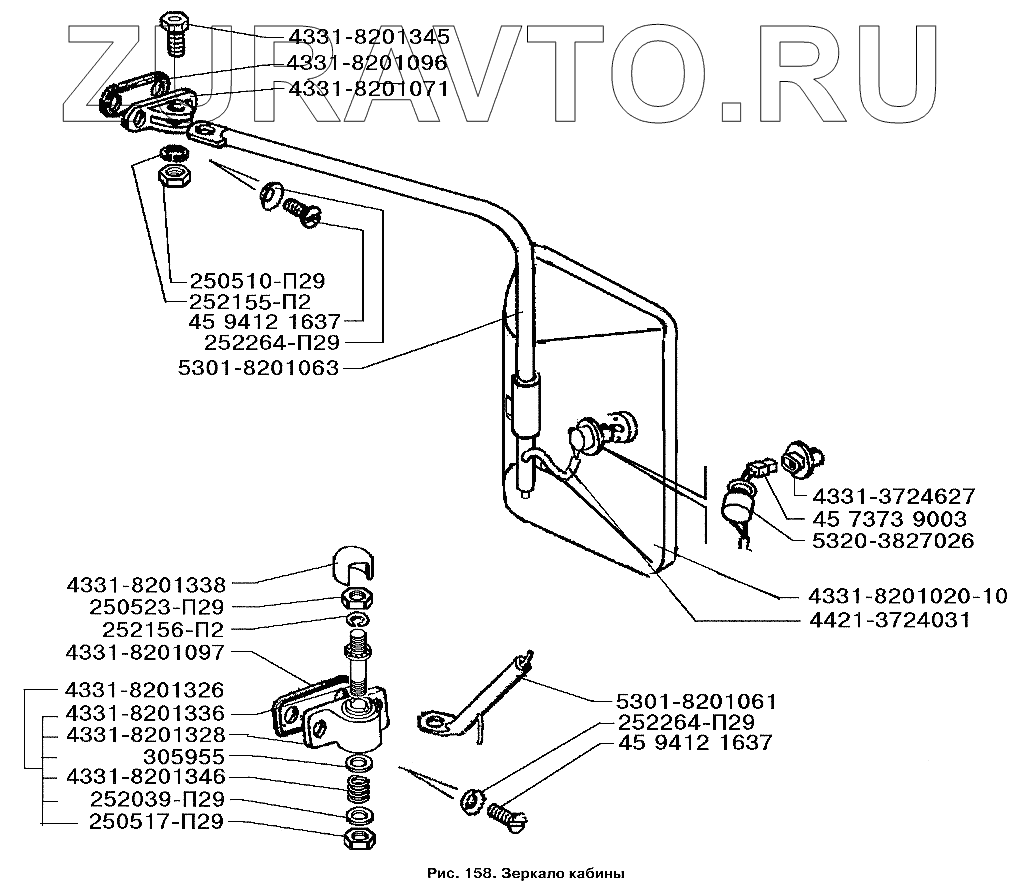 ZURAVTO.RU

4331-8201345
4331-8201096
4331-8201071

250510-П29
252155-П2
45 9412 1637
252264-П29
5301-8201063

4331-3724627
45 7373 9003
5320-3827026

4331-8201020-10
4421-3724031

4331-8201338
250523-П29
252156-П2
4331-8201097
4331-8201326
4331-8201336
4331-8201328
305955
4331-8201346
252039-П29
250517-П29

5301-8201061
252264-П29
45 9412 1637

Рис. 158. Зеркало кабины